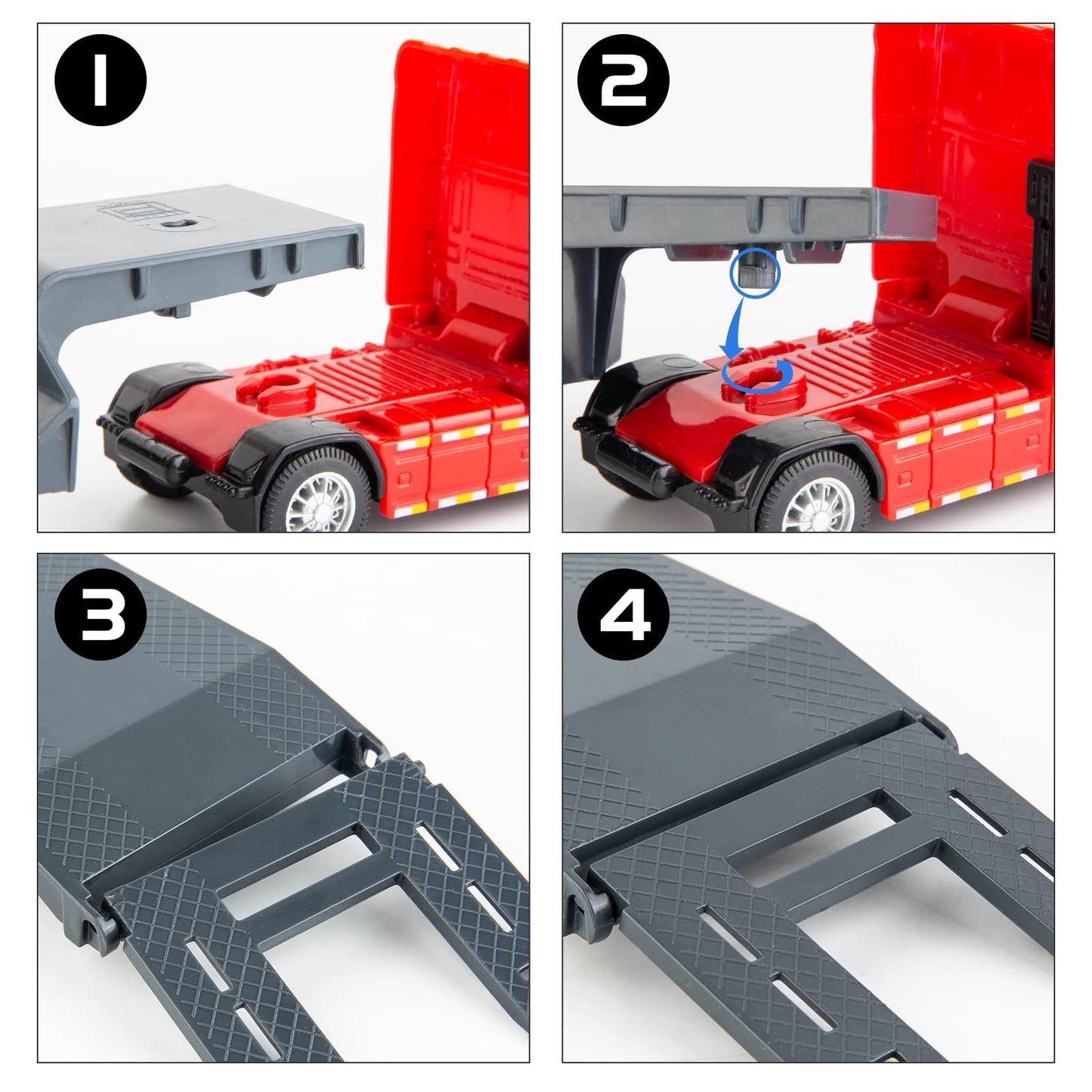 1

2

3

4