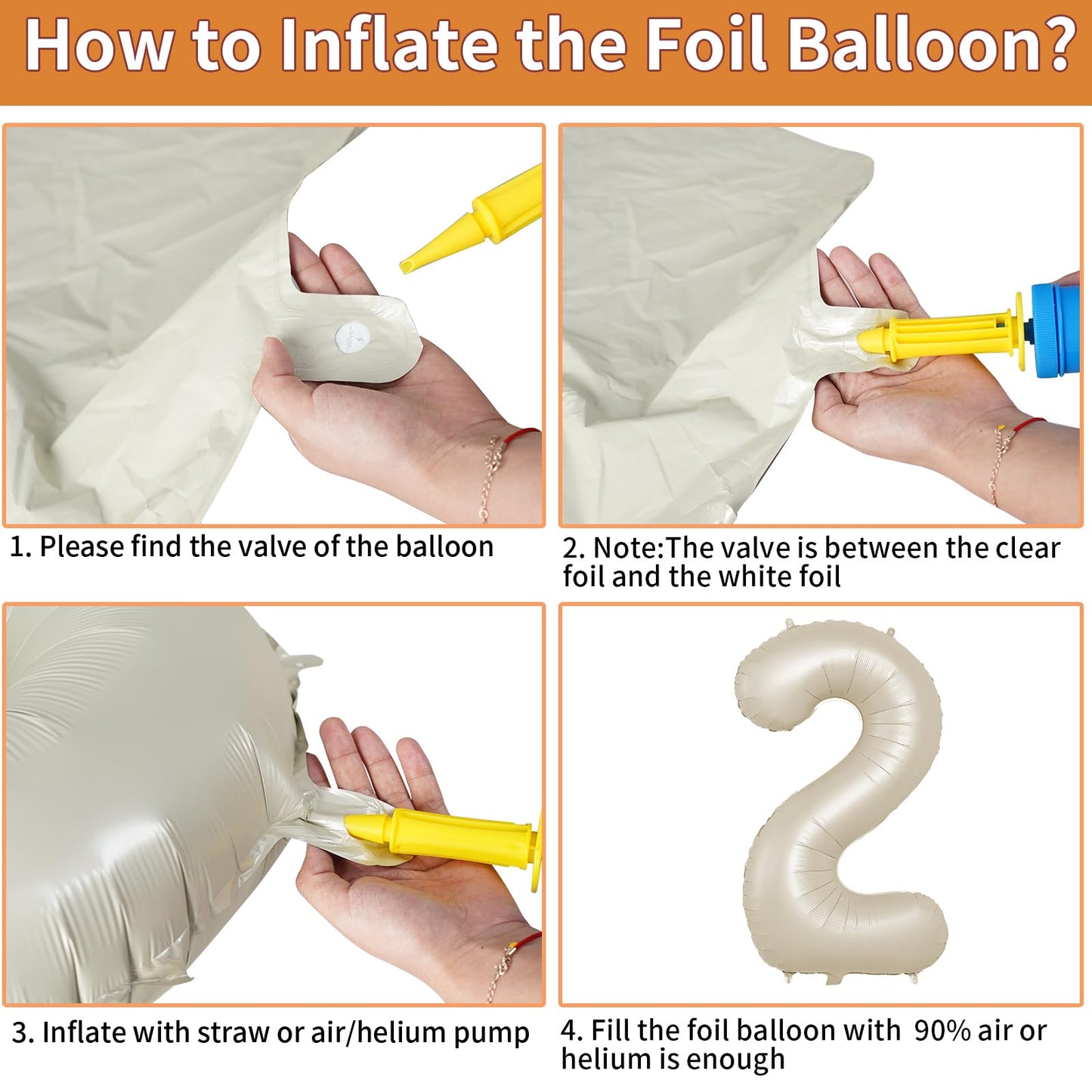 How to Inflate the Foil Balloon?

1. Please find the valve of the balloon

2. Note:The valve is between the clear foil and the white foil

3. Inflate with straw or air/helium pump

4. Fill the foil balloon with 90% air or helium is enough