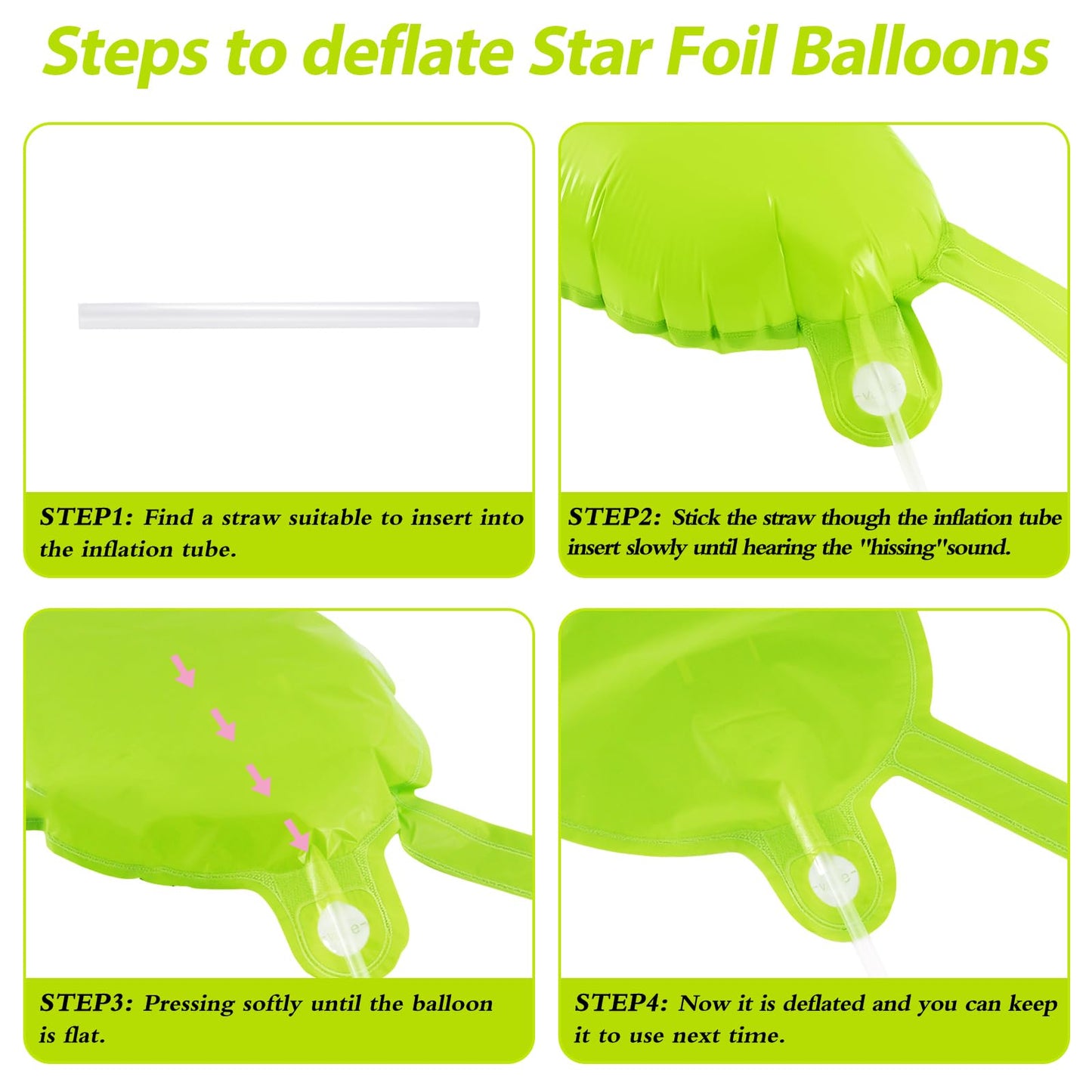 Steps to deflate Star Foil Balloons

STEP1: Find a straw suitable to insert into the inflation tube.

STEP2: Stick the straw though the inflation tube insert slowly until hearing the "hissing"sound.

STEP3: Pressing softly until the balloon is flat.

STEP4: Now it is deflated and you can keep it to use next time.