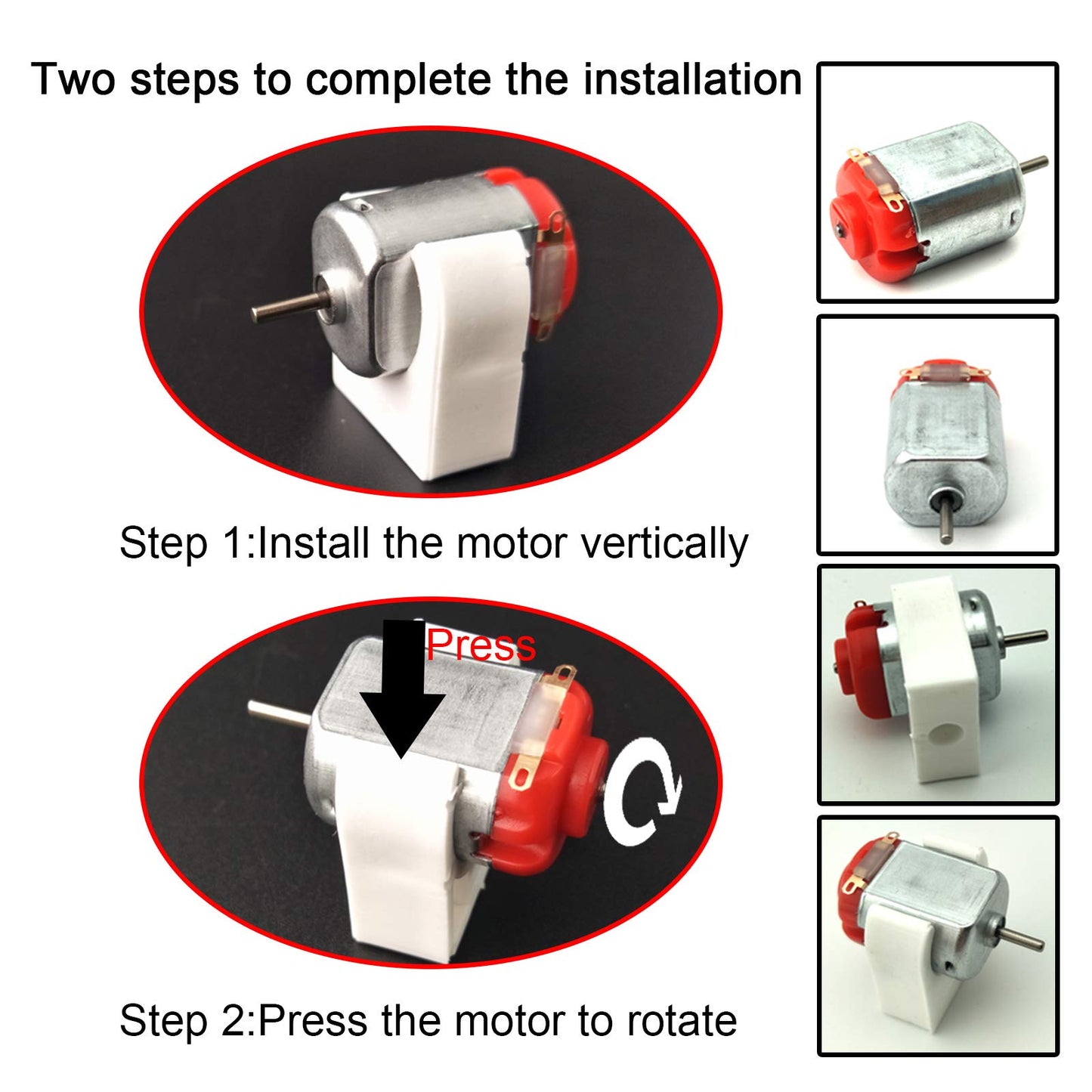 Two steps to complete the installation

Step 1:Install the motor vertically

Press

Step 2:Press the motor to rotate