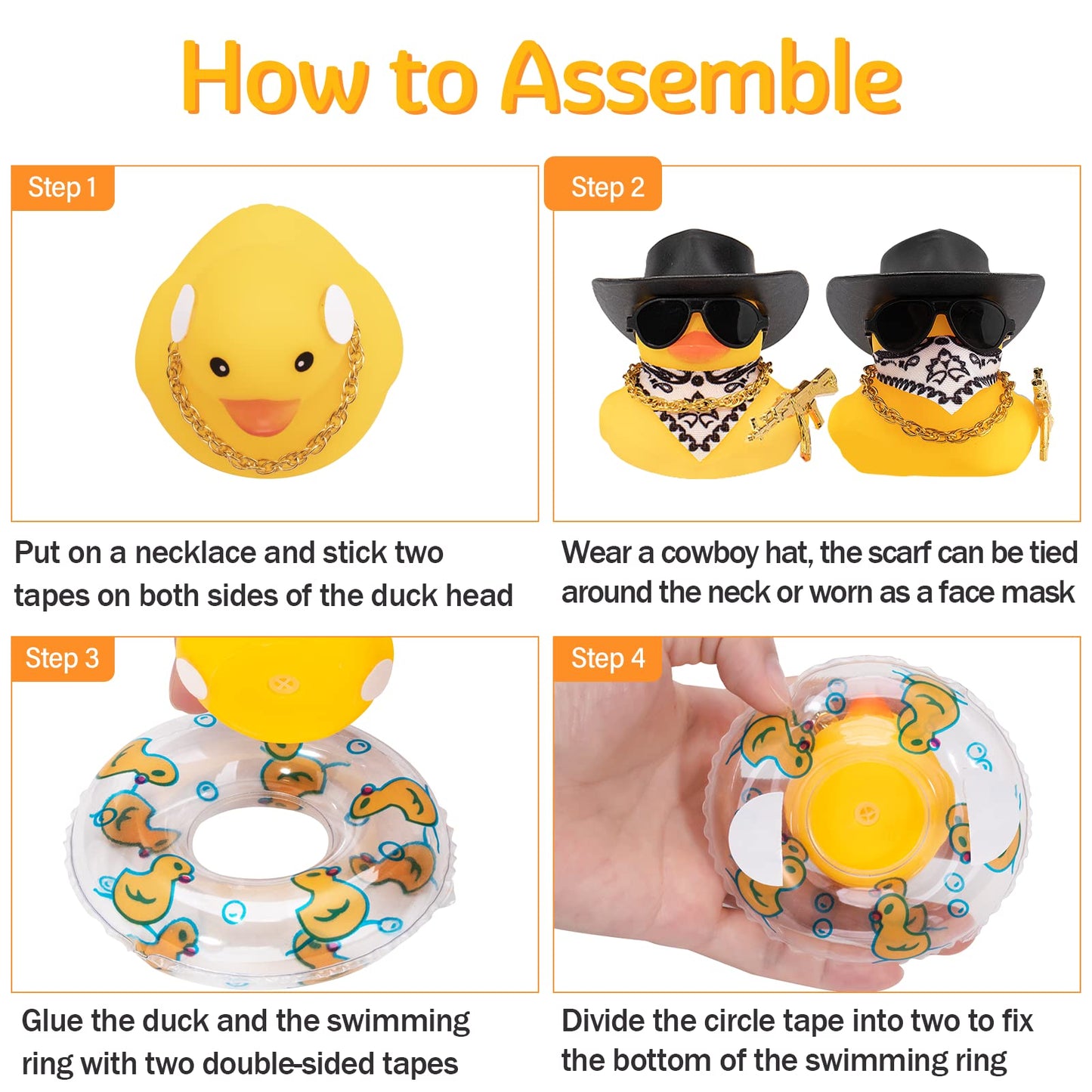 How to Assemble

Step 1

Put on a necklace and stick two tapes on both sides of the duck head

Step 2

Wear a cowboy hat, the scarf can be tied around the neck or worn as a face mask

Step 3

Glue the duck and the swimming ring with two double-sided tapes

Step 4

Divide the circle tape into two to fix the bottom of the swimming ring