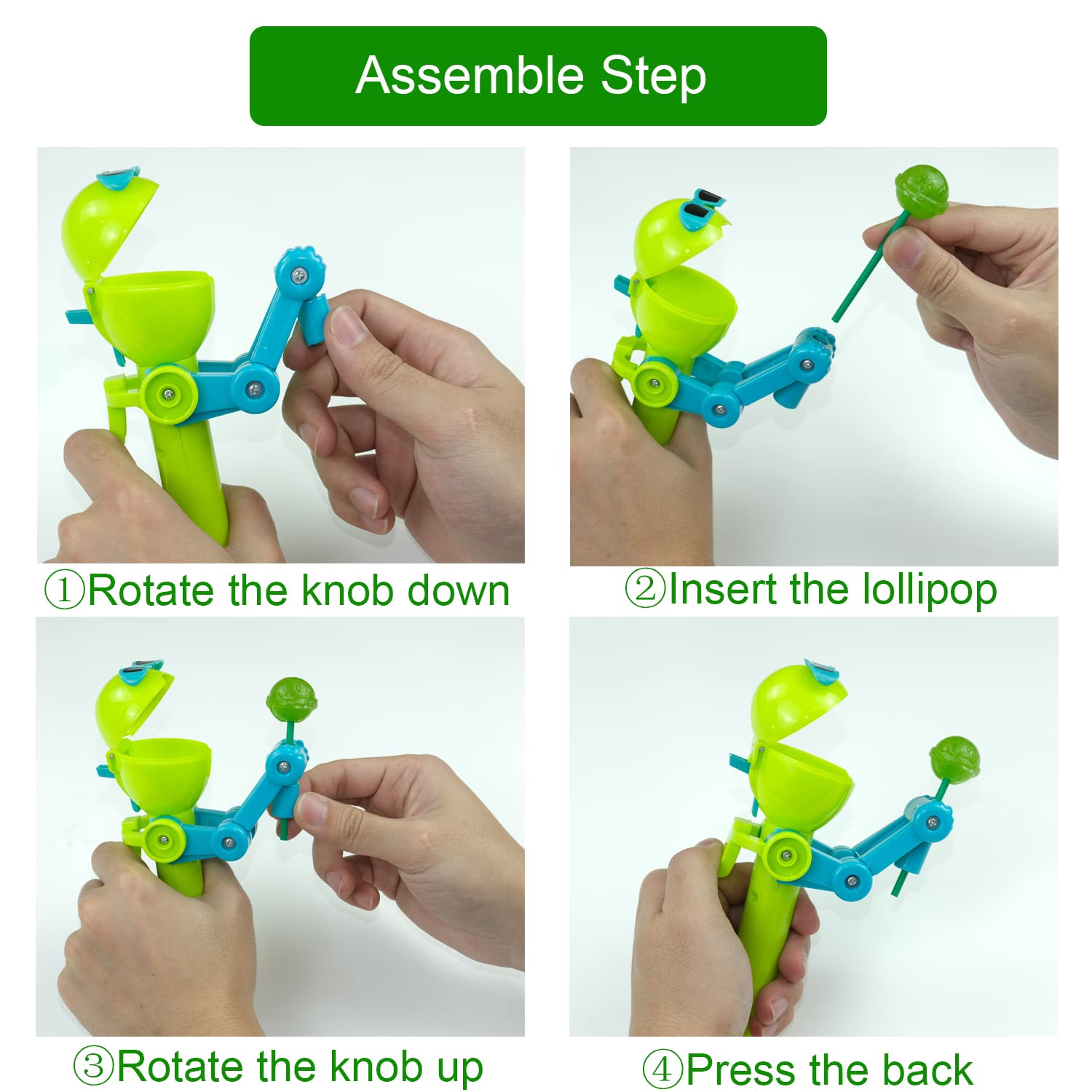 Assemble Step

①Rotate the knob down

②Insert the lollipop

③Rotate the knob up

④Press the back