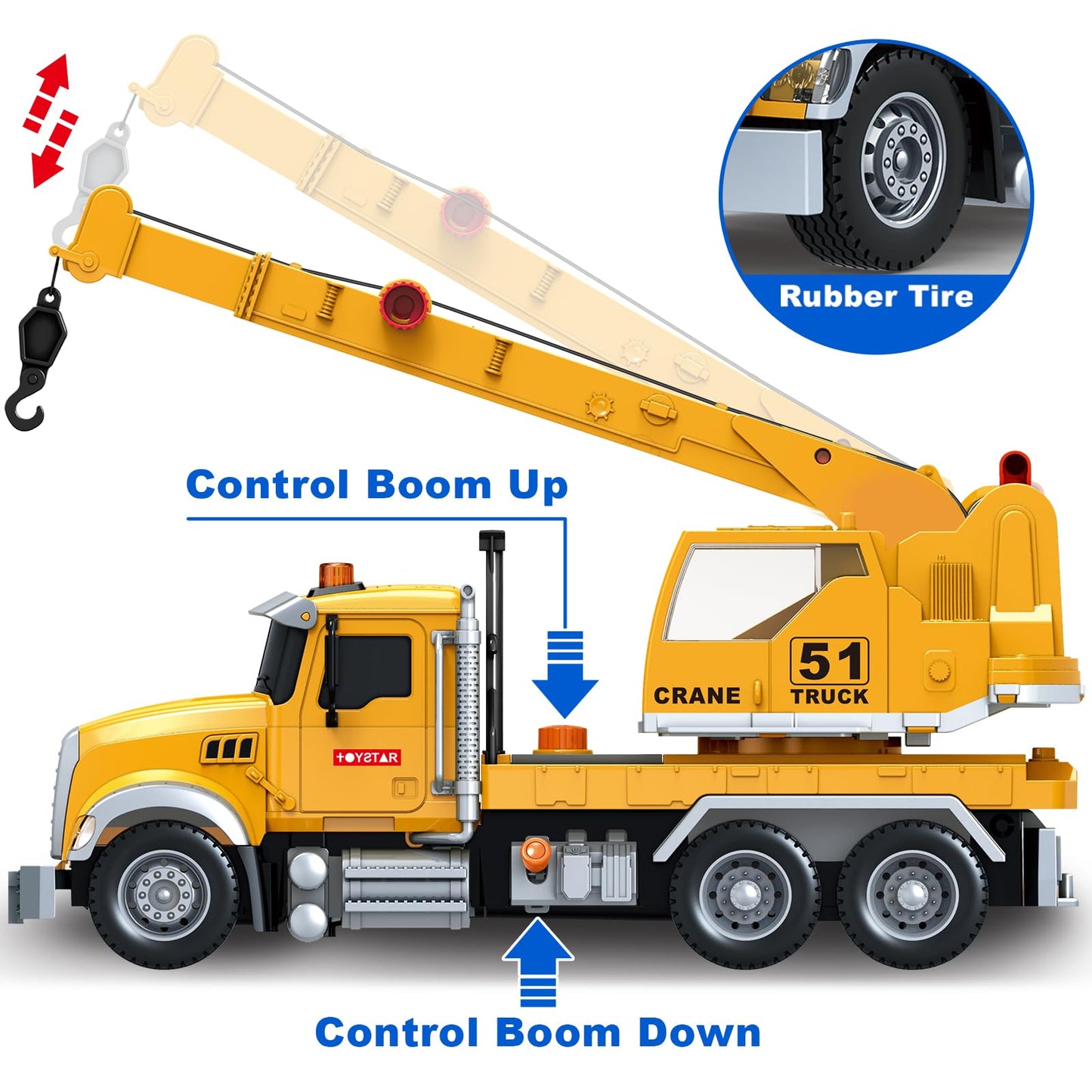 Rubber Tire

Control Boom Up

51
CRANE TRUCK

TOYSTAR

Control Boom Down