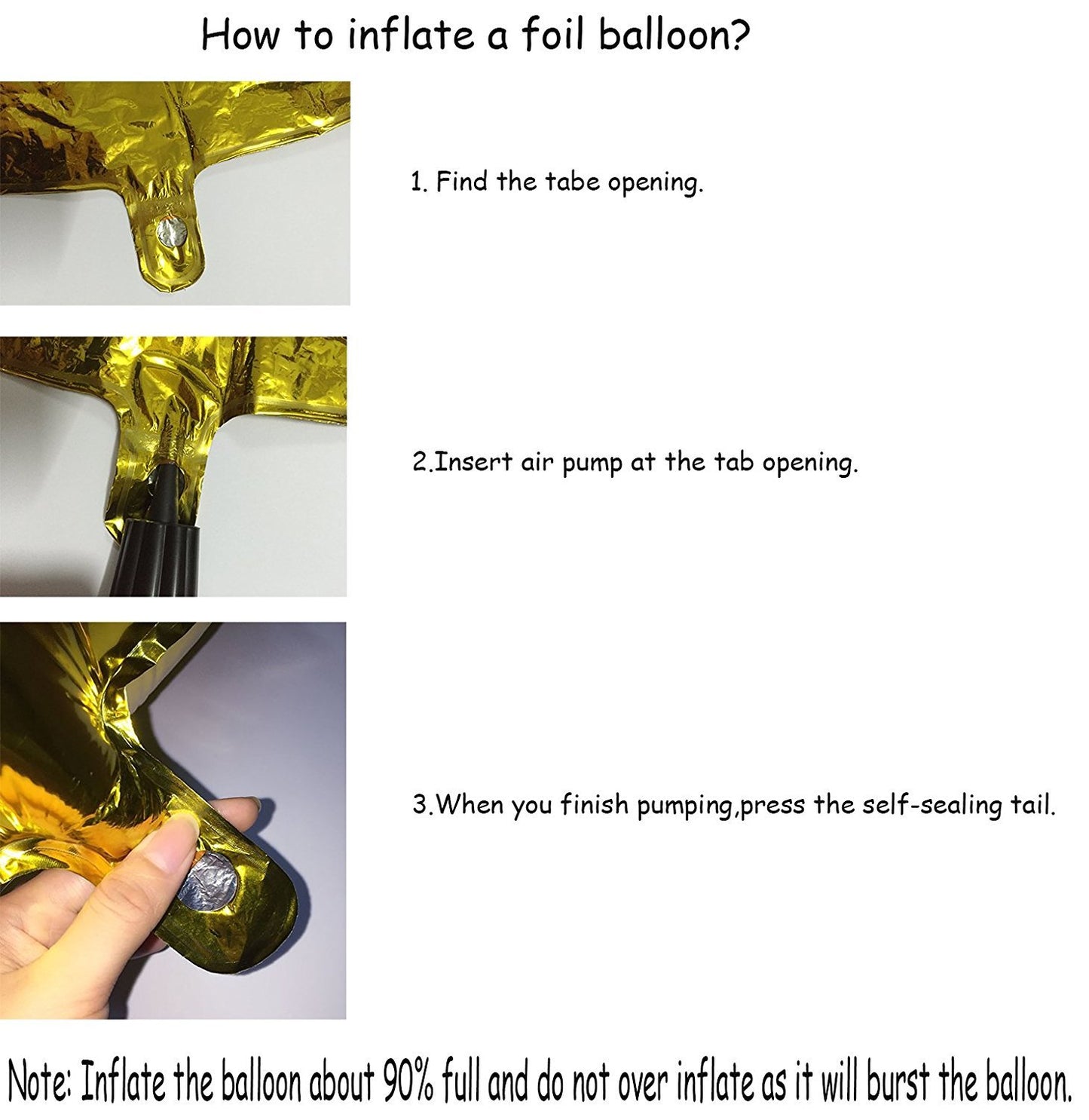 How to inflate a foil balloon?

1. Find the tabe opening.

2.Insert air pump at the tab opening.

3.When you finish pumping,press the self-sealing tail.

Note: Inflate the balloon about 90% full and do not over inflate as it will burst the balloon.