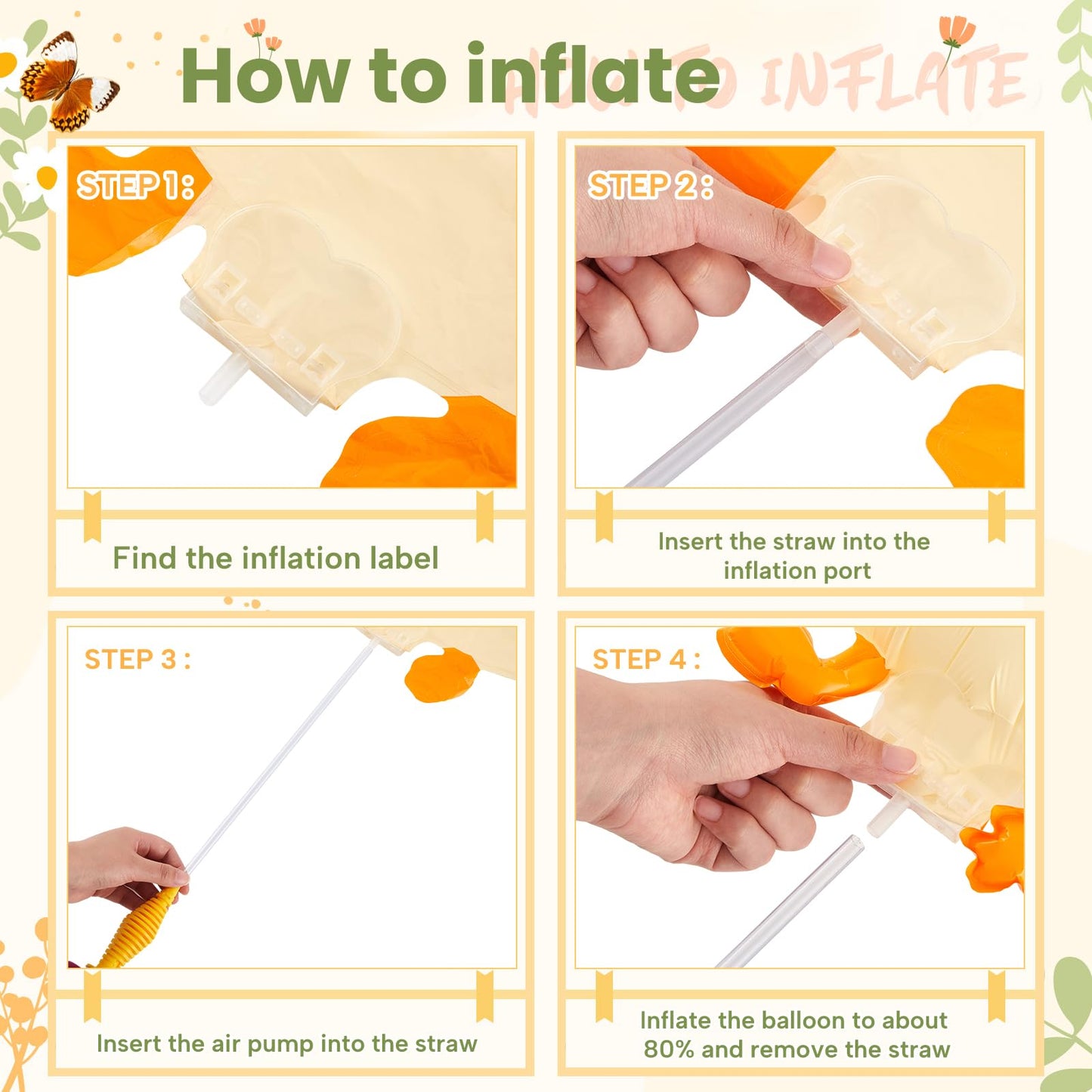 How to inflate

HOW TO INFLATE

STEP 1:

Find the inflation label

STEP 2:

Insert the straw into the inflation port

STEP 3:

Insert the air pump into the straw

STEP 4:

Inflate the balloon to about 80% and remove the straw