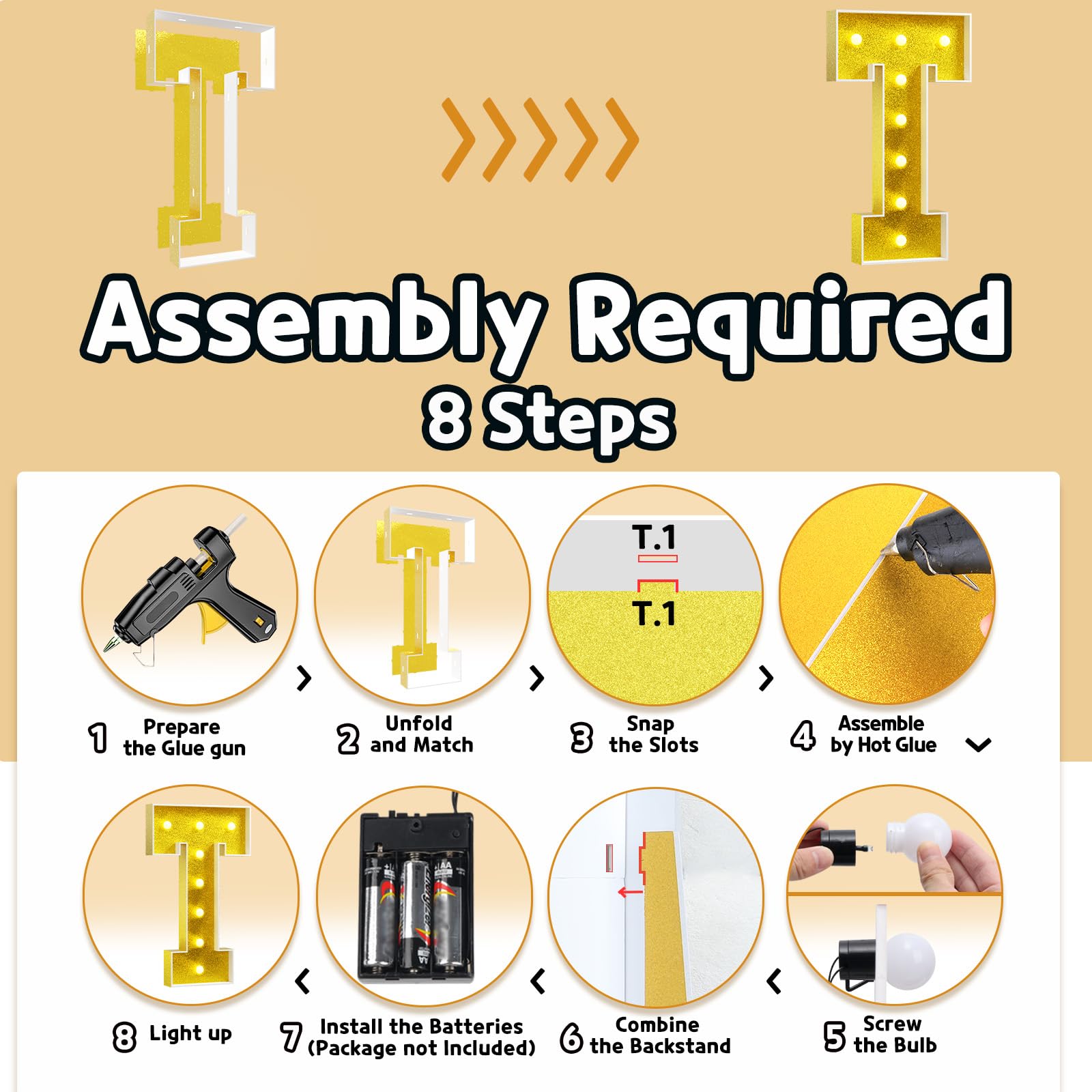 Assembly Required

8 Steps

T.1

T.1

1 Prepare the Glue gun

2 Unfold and Match

3 Snap the Slots

4 Assemble by Hot Glue

8 Light up

7 Install the Batteries (Package not Included)

6 Combine the Backstand

5 Screw the Bulb