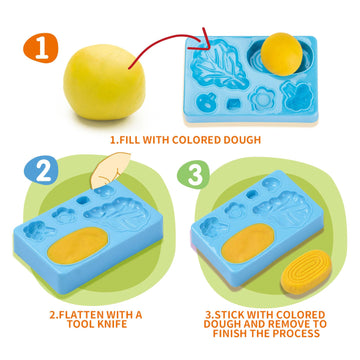 1

1.FILL WITH COLORED DOUGH

2

3

2.FLATTEN WITH A TOOL KNIFE

3.STICK WITH COLORED DOUGH AND REMOVE TO FINISH THE PROCESS