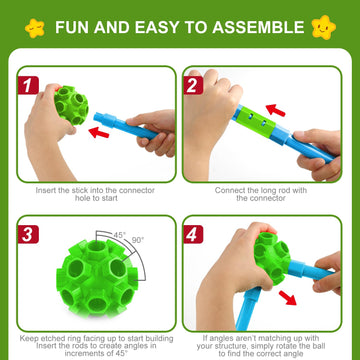 FUN AND EASY TO ASSEMBLE

1

Insert the stick into the connector hole to start

2

Connect the long rod with the connector

3

45°

90°

Keep etched ring facing up to start building Insert the rods to create angles in increments of 45°

4

If angles aren't matching up with your structure, simply rotate the ball to find the correct angle