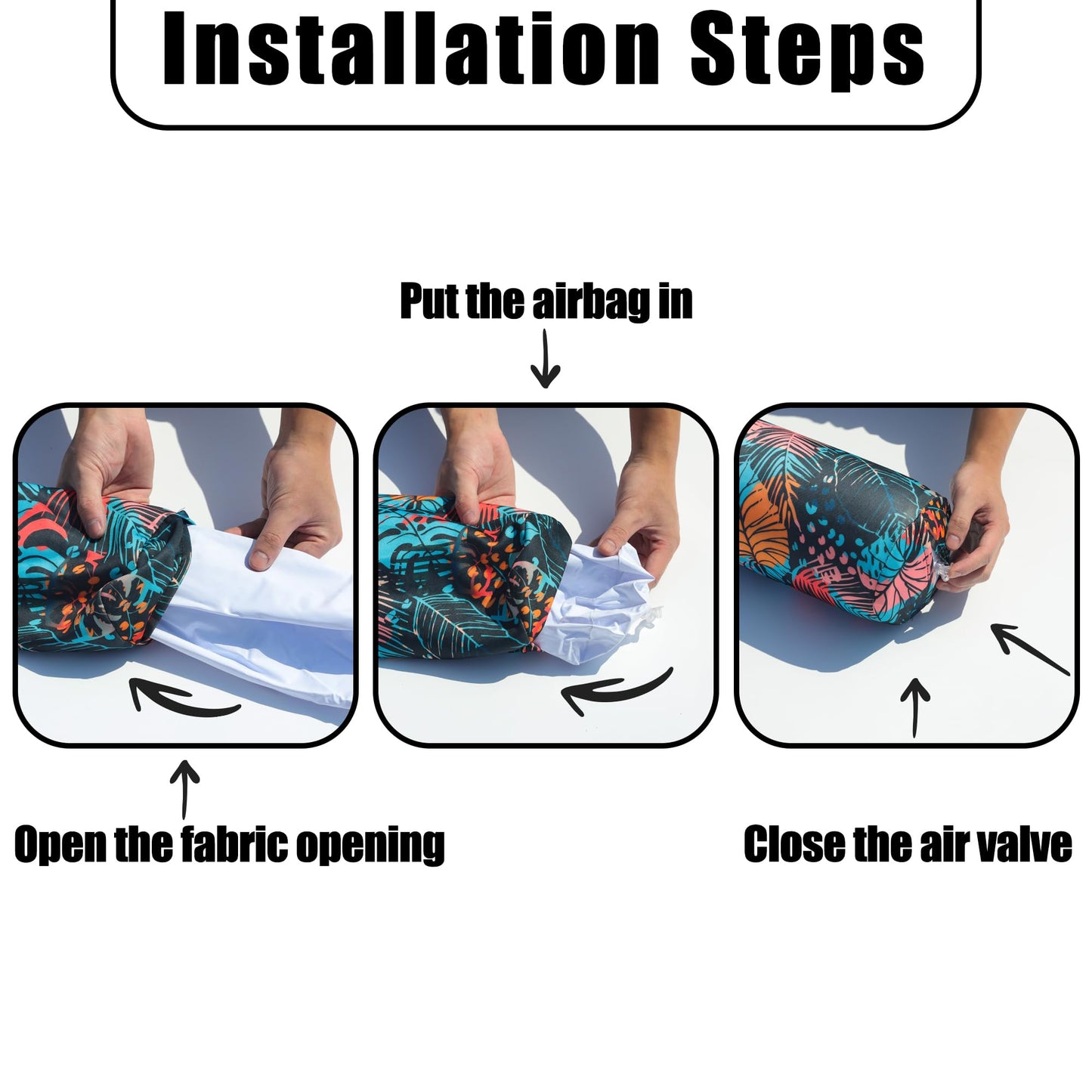 Installation Steps

Put the airbag in

Open the fabric opening

Close the air valve