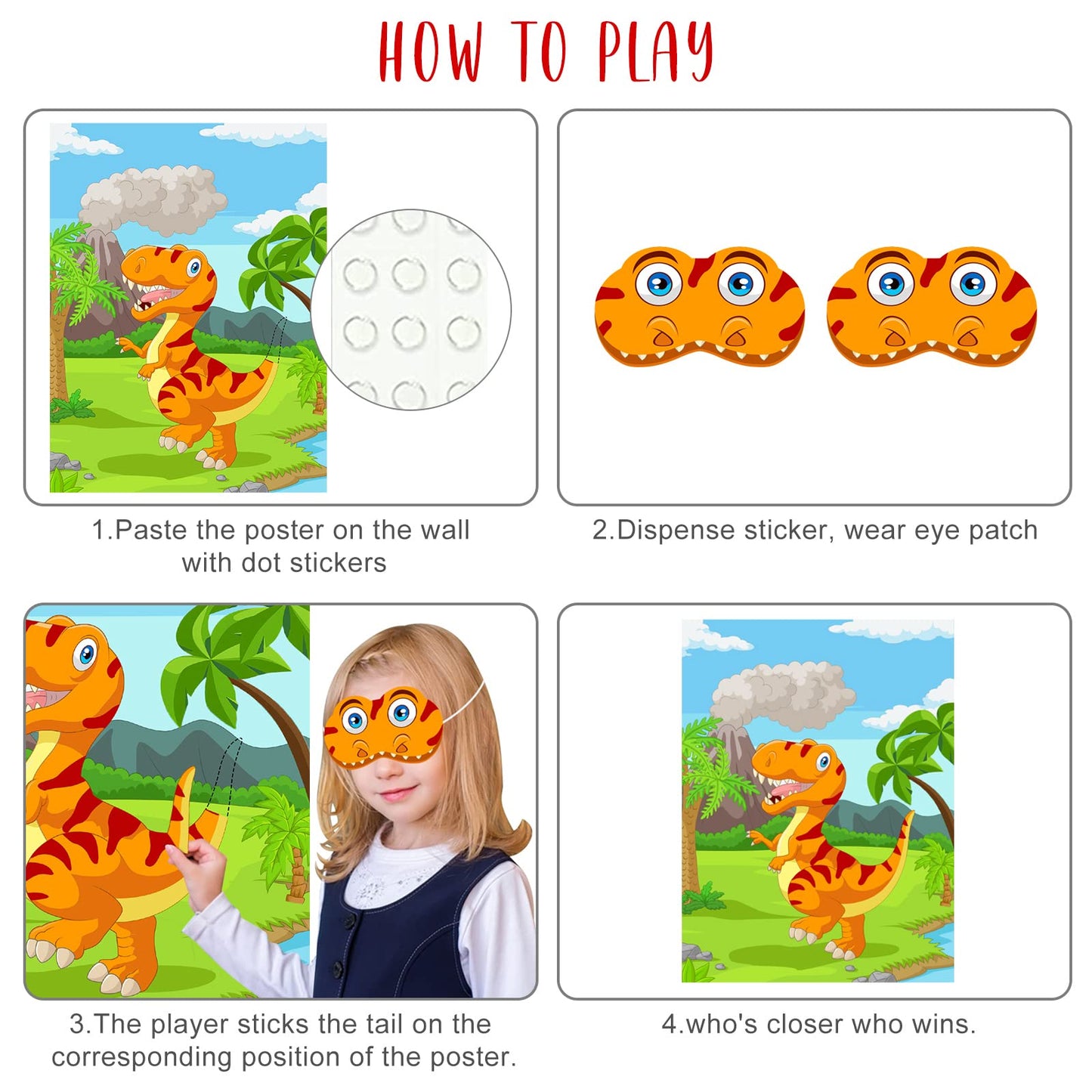 HOW TO PLAY

1.Paste the poster on the wall with dot stickers

2.Dispense sticker, wear eye patch

3.The player sticks the tail on the corresponding position of the poster.

4.who's closer who wins.