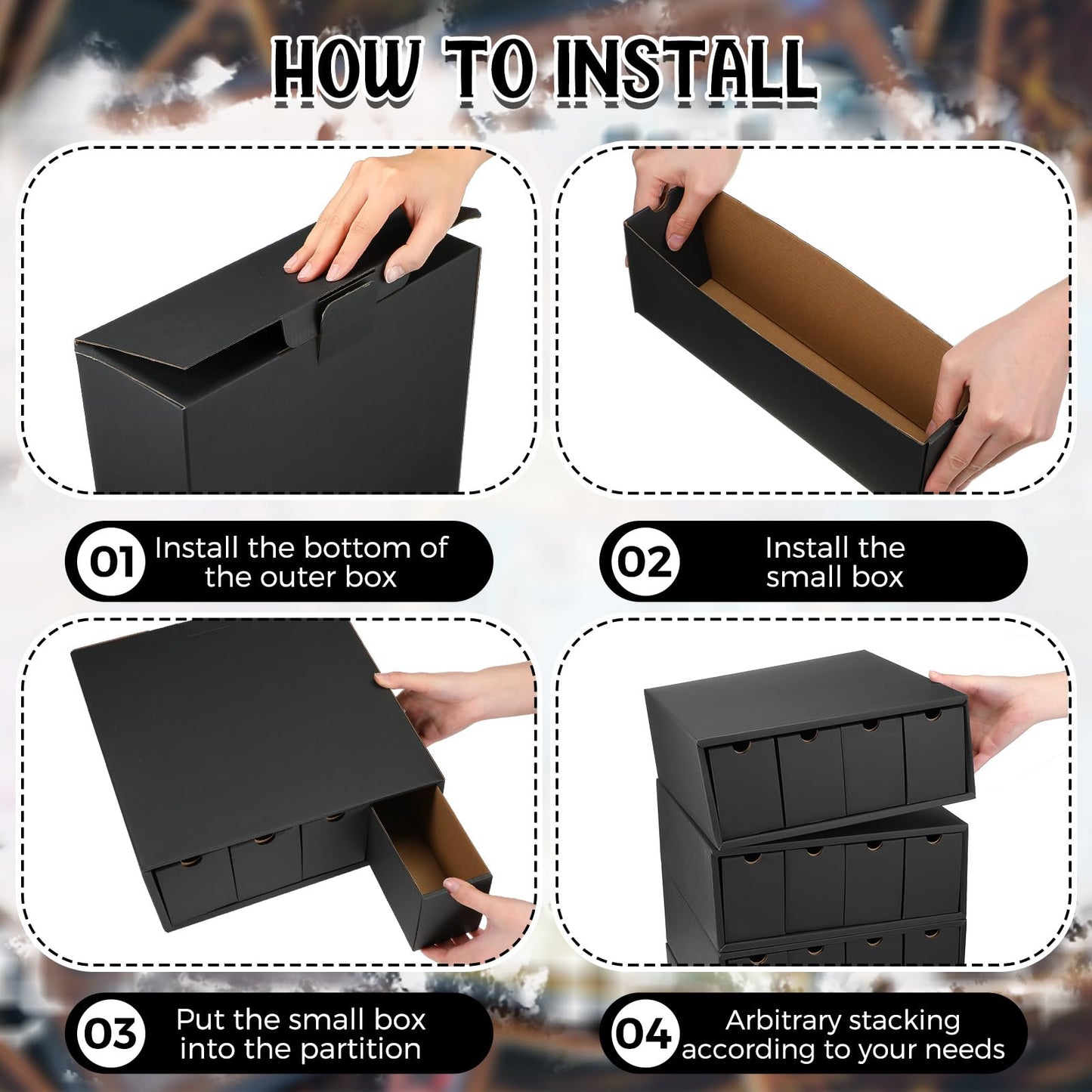 HOW TO INSTALL

01 Install the bottom of the outer box

02 Install the small box

03 Put the small box into the partition

04 Arbitrary stacking according to your needs