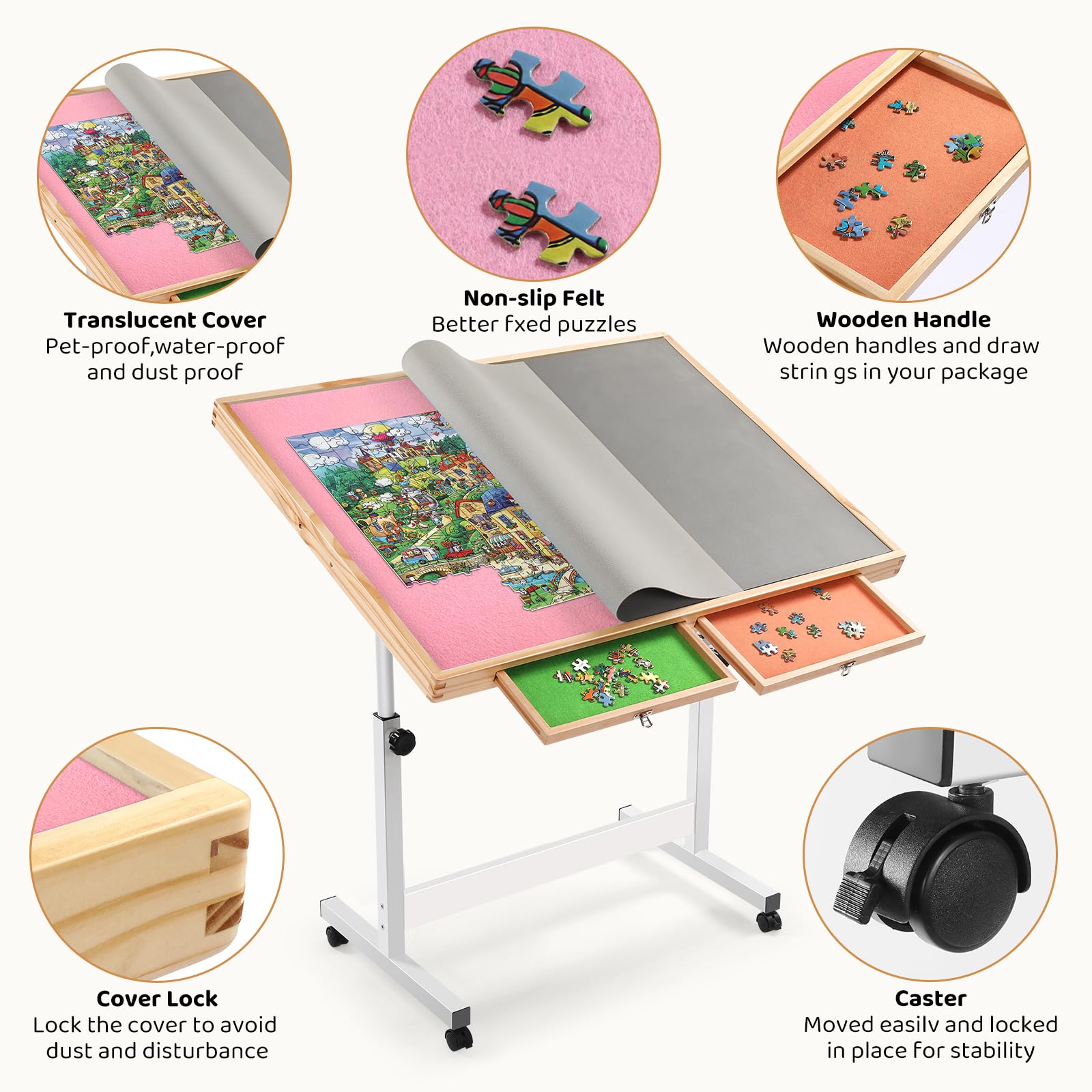 Translucent Cover
Pet-proof,water-proof and dust proof

Non-slip Felt
Better fxed puzzles

Wooden Handle
Wooden handles and draw strin gs in your package

Cover Lock
Lock the cover to avoid dust and disturbance

Caster
Moved easilv and locked in place for stability