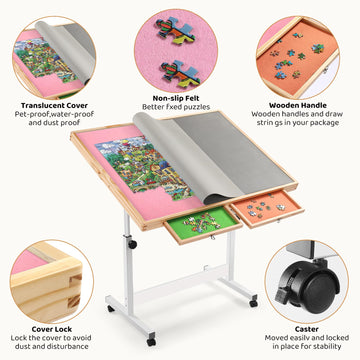 Translucent Cover
Pet-proof,water-proof and dust proof

Non-slip Felt
Better fxed puzzles

Wooden Handle
Wooden handles and draw strin gs in your package

Cover Lock
Lock the cover to avoid dust and disturbance

Caster
Moved easilv and locked in place for stability