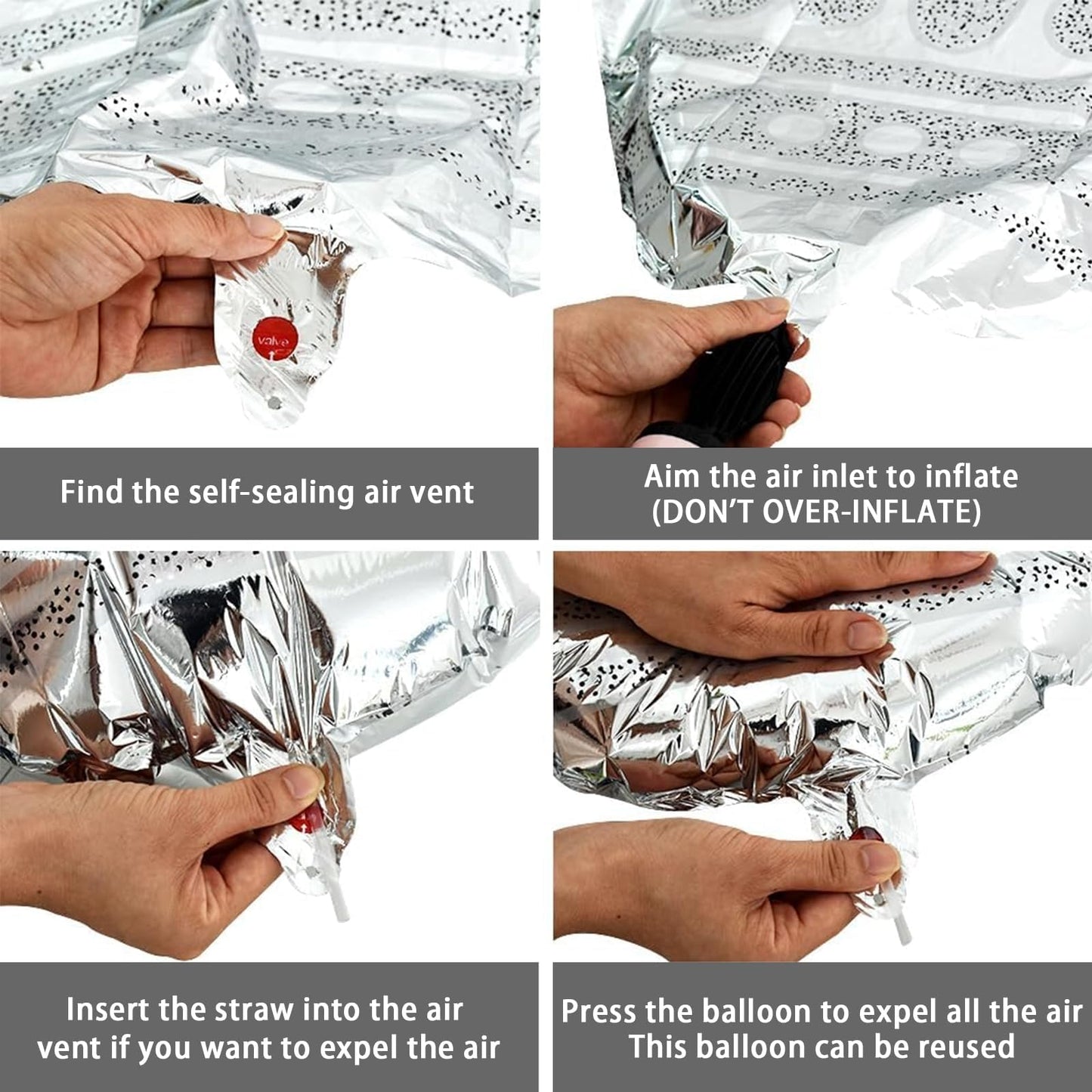 valve

Find the self-sealing air vent

Aim the air inlet to inflate (DON'T OVER-INFLATE)

Insert the straw into the air vent if you want to expel the air

Press the balloon to expel all the air
This balloon can be reused