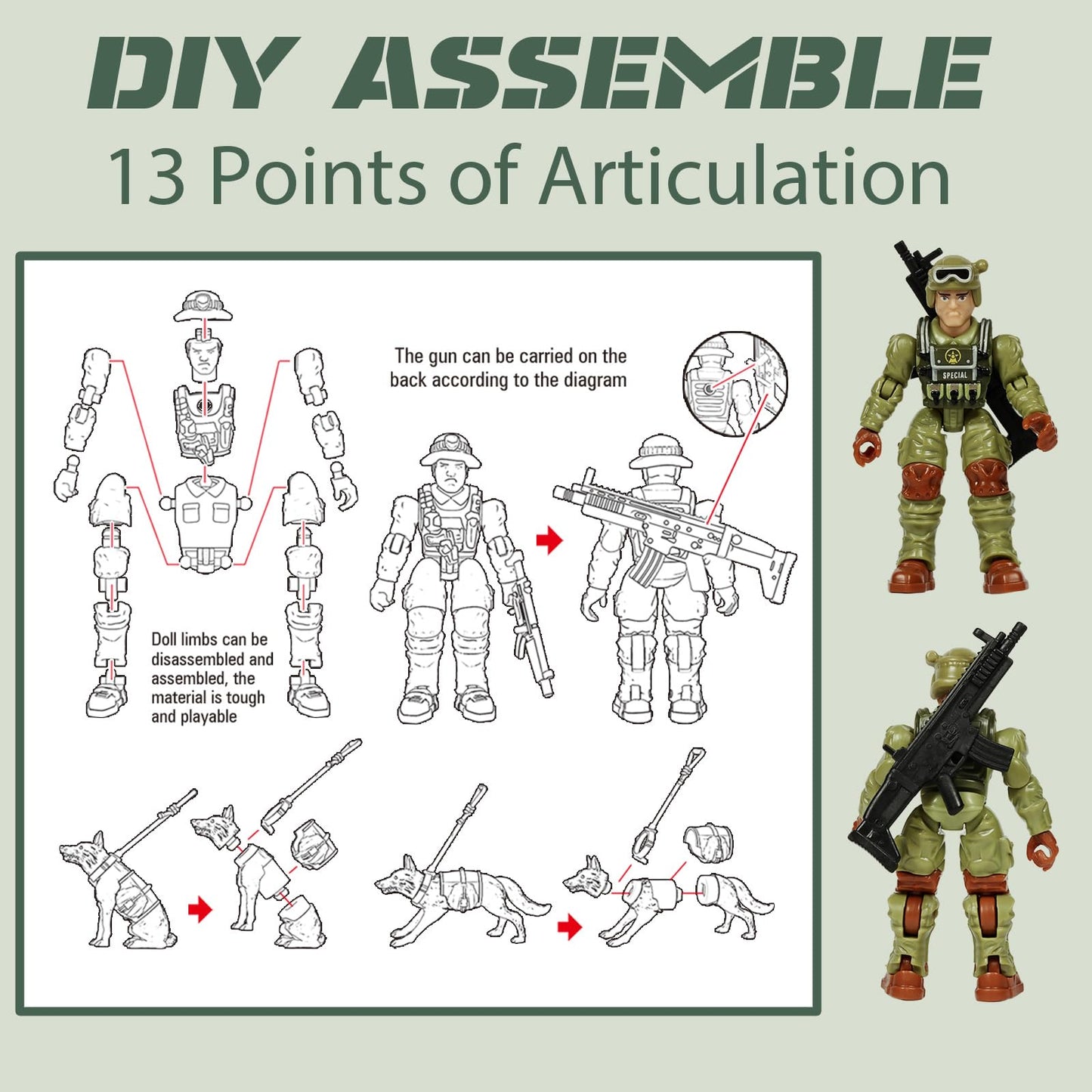 DIY ASSEMBLE
13 Points of Articulation

The gun can be carried on the back according to the diagram

Doll limbs can be disassembled and assembled, the material is tough and playable

SPECIAL