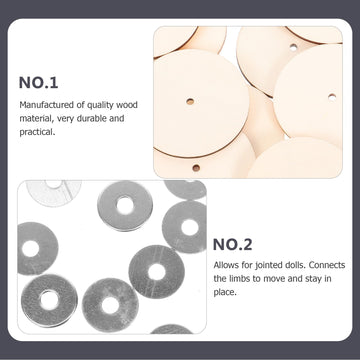 NO.1

Manufactured of quality wood material, very durable and practical.

NO.2

Allows for jointed dolls. Connects the limbs to move and stay in place.