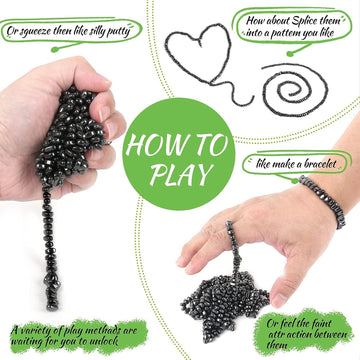 Or squeeze then like silly putty

How about Splice them into a pattem you like

HOW TO PLAY

like make a bracelet

A variety of play methods are waiting for you to unlock

Or feel the faint attr action between them