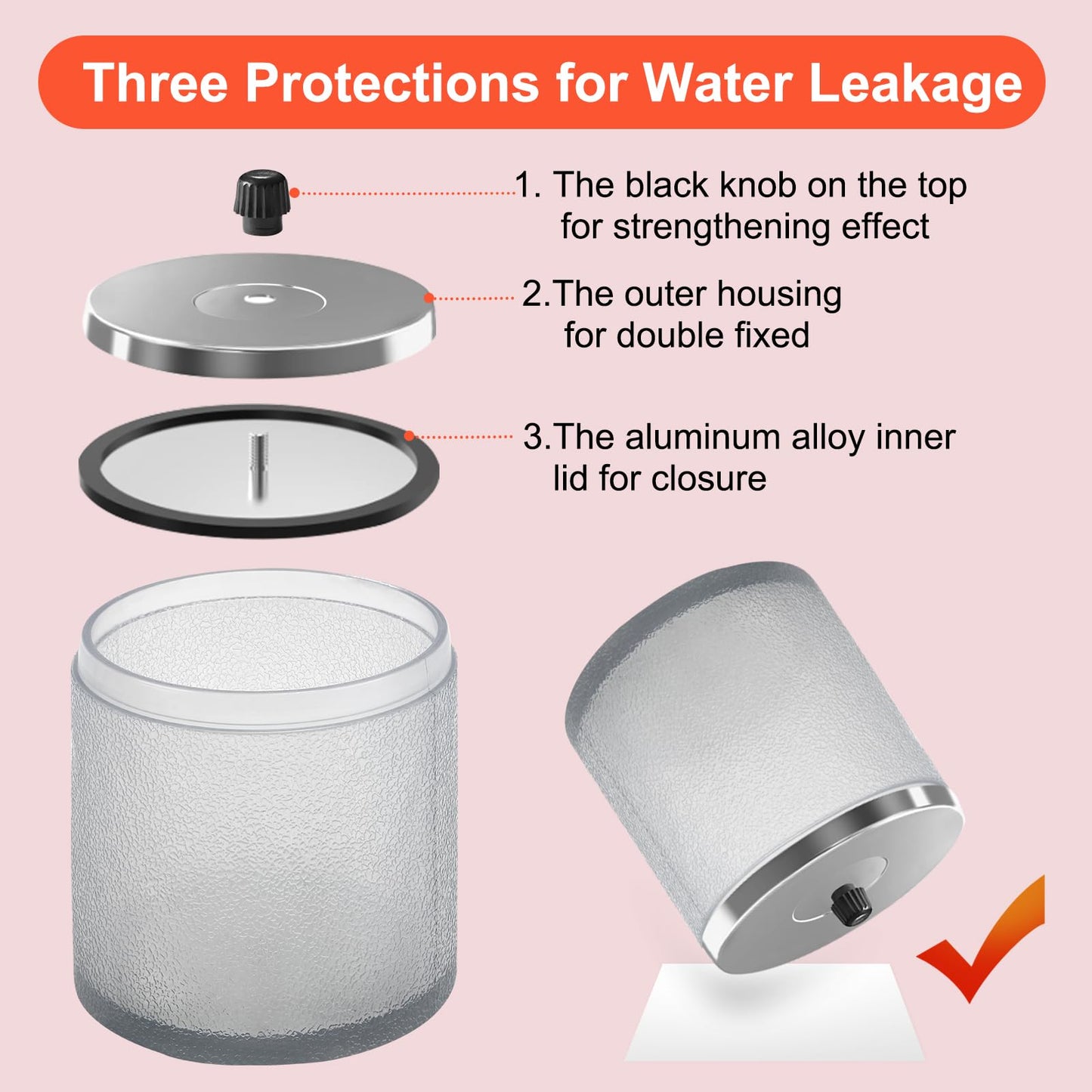 Three Protections for Water Leakage

1. The black knob on the top for strengthening effect

2.The outer housing for double fixed

3.The aluminum alloy inner lid for closure