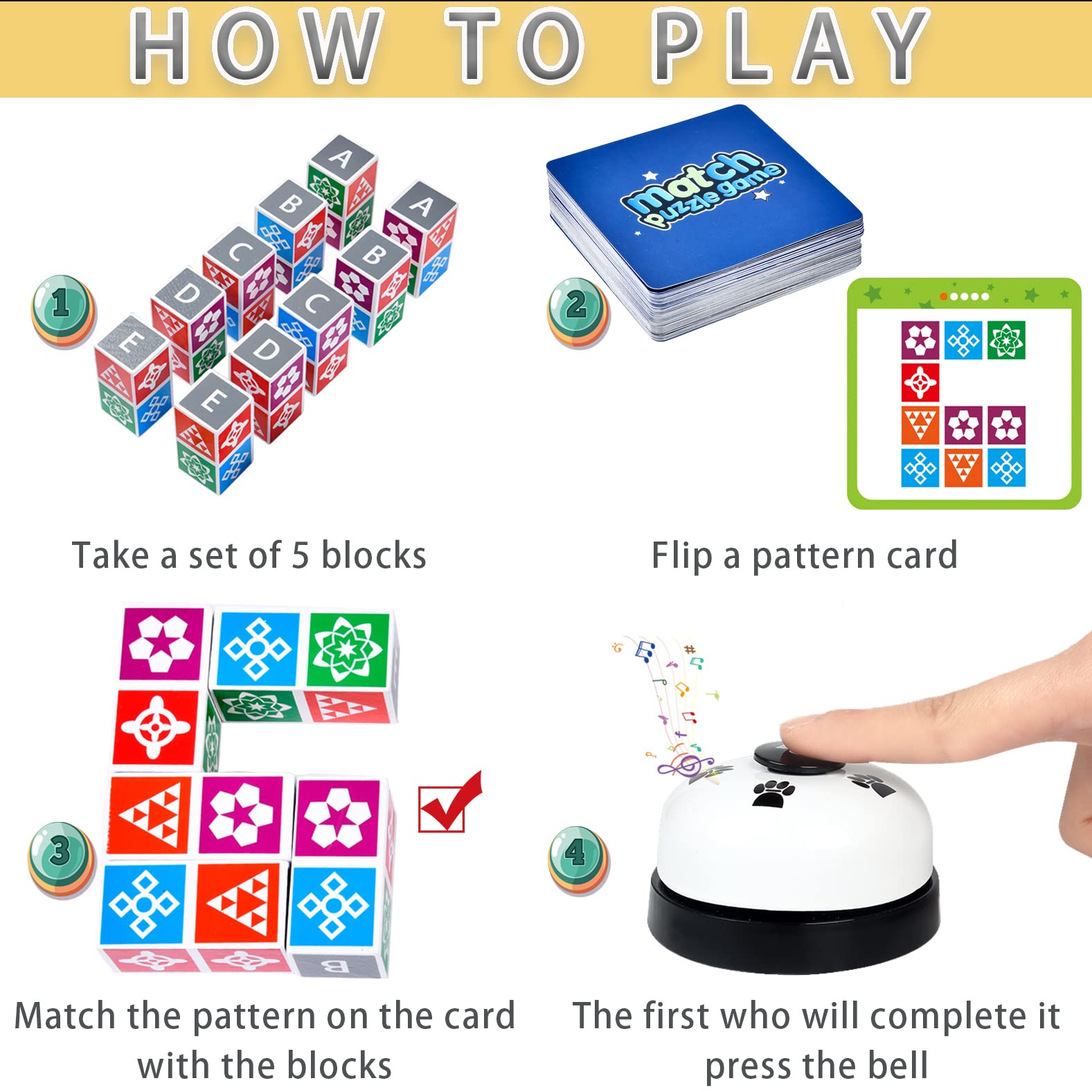 HOW TO PLAY

1

A B C D E A B C D E

Take a set of 5 blocks

2

match puzzle game

Flip a pattern card

3

B

Match the pattern on the card with the blocks

4

The first who will complete it press the bell