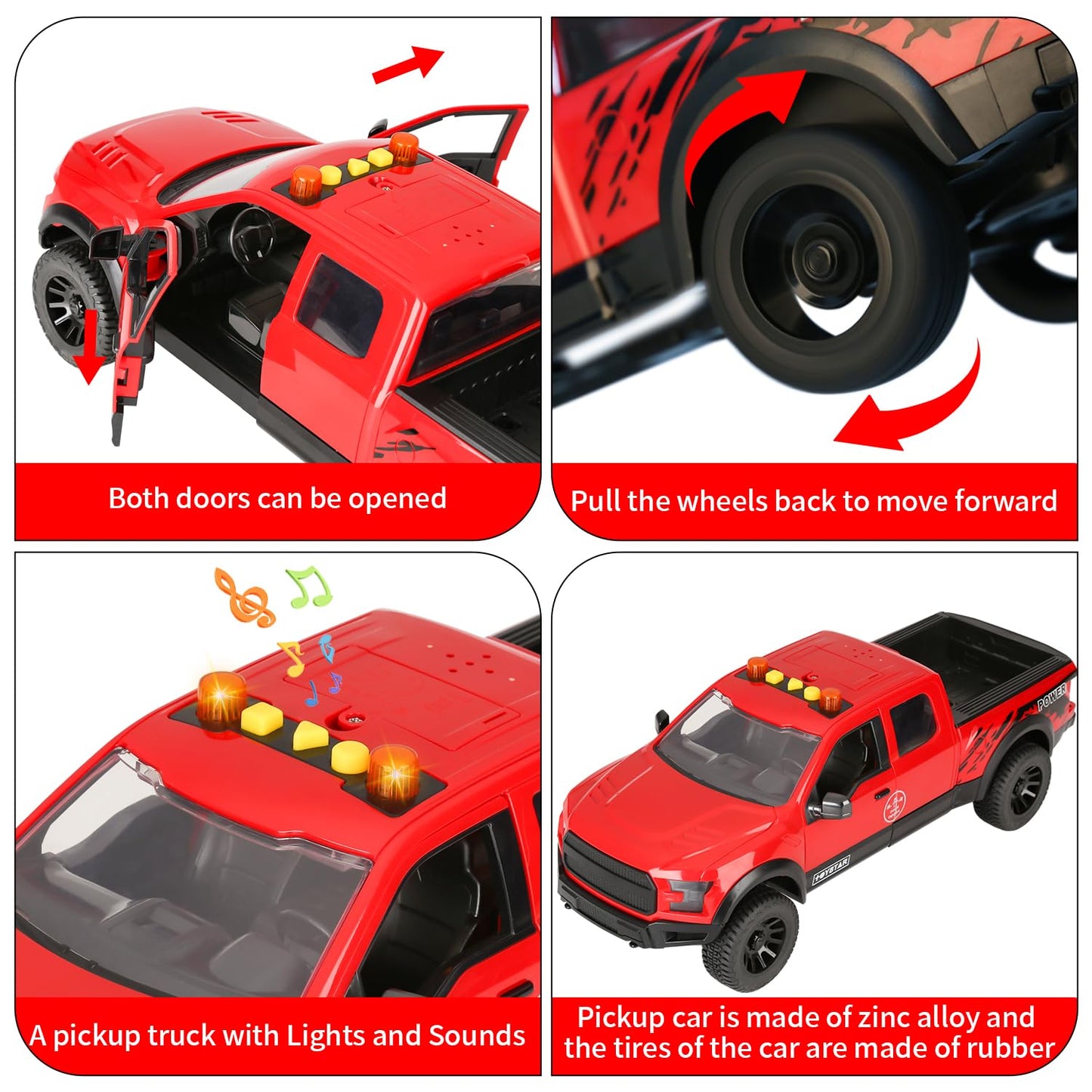 Both doors can be opened

Pull the wheels back to move forward

A pickup truck with Lights and Sounds

POWER

TOYSTAR

Pickup car is made of zinc alloy and the tires of the car are made of rubber