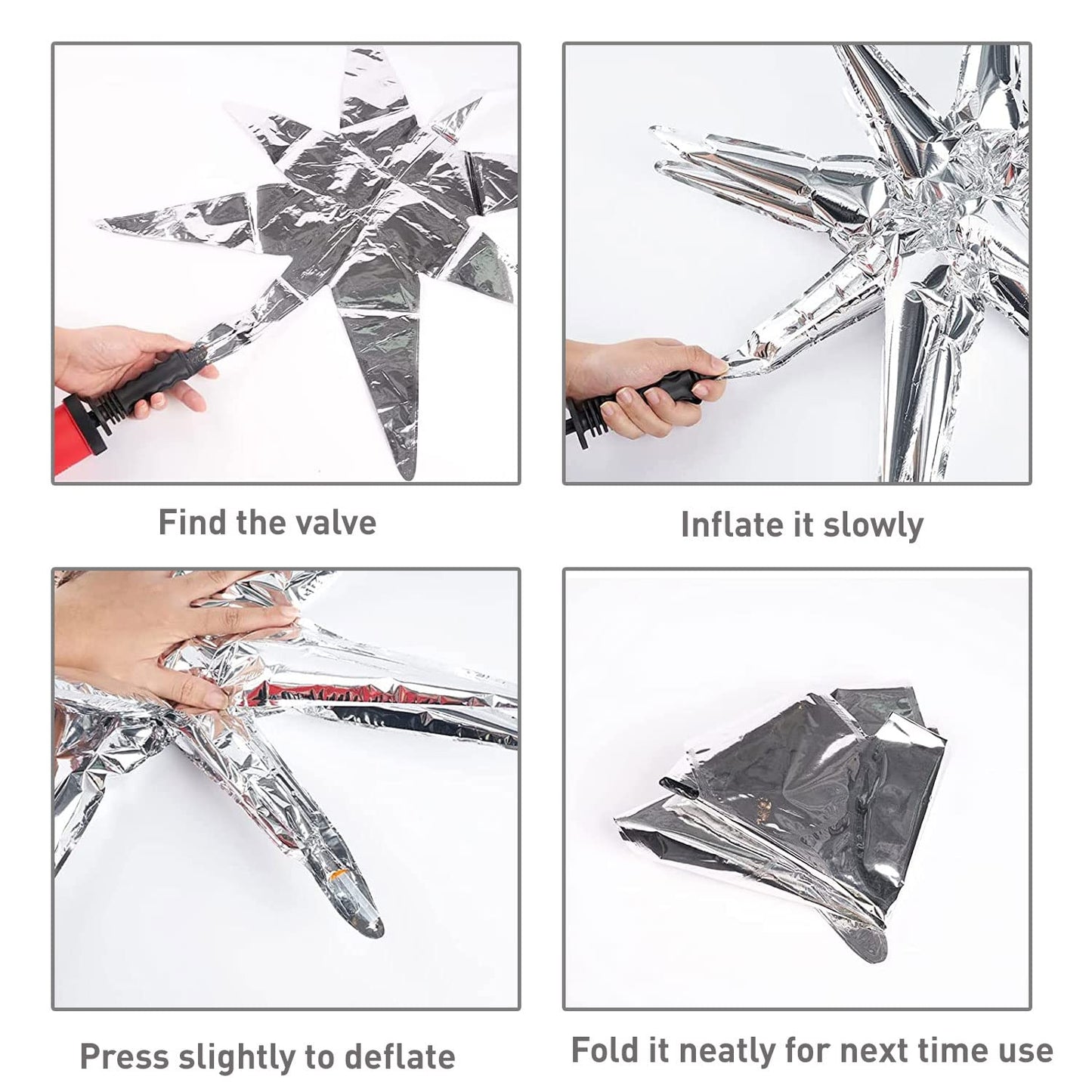 Find the valve

Inflate it slowly

Press slightly to deflate

Fold it neatly for next time use