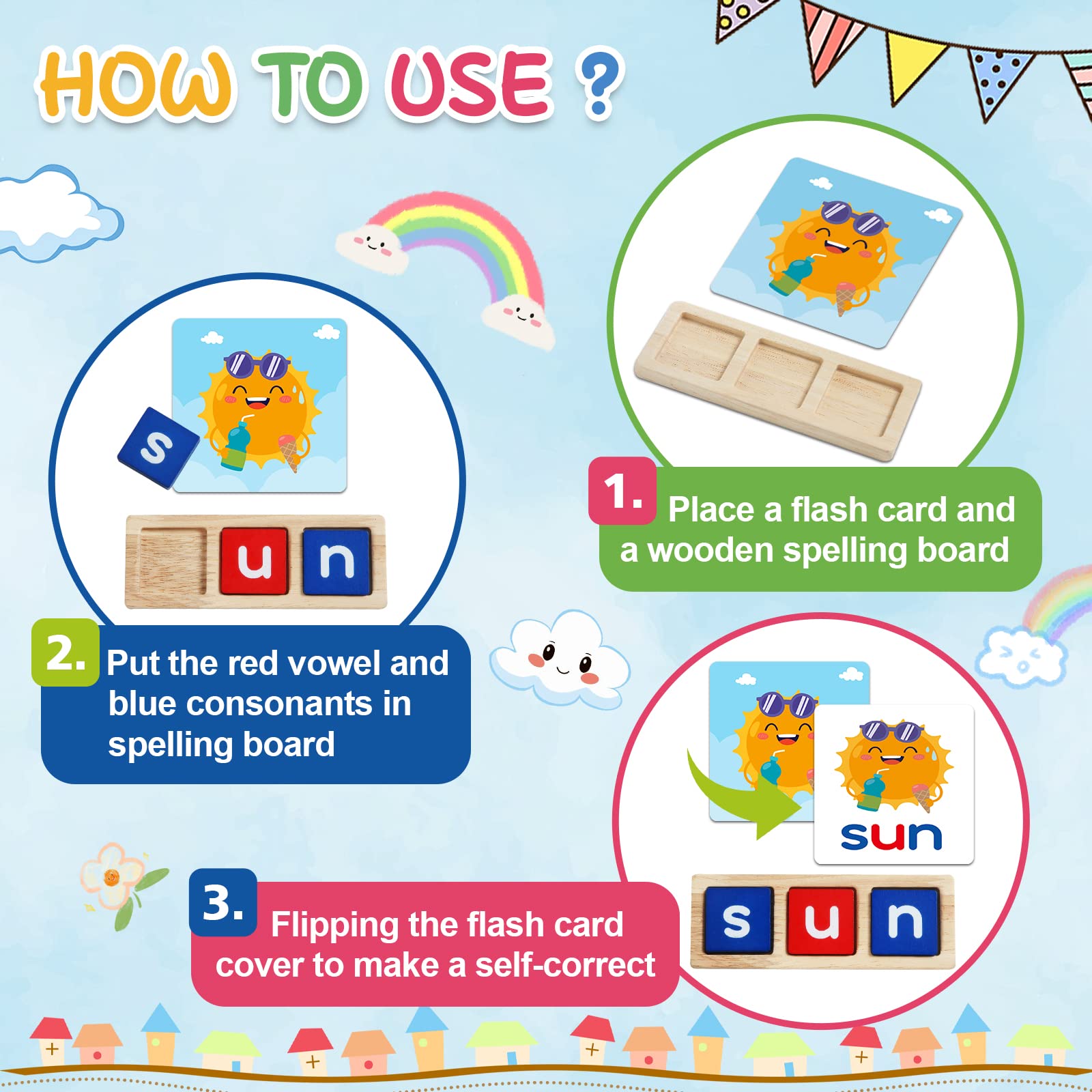 HOW TO USE ?

1. Place a flash card and a wooden spelling board

s

u n

2. Put the red vowel and blue consonants in spelling board

sun

s u n

3. Flipping the flash card cover to make a self-correct