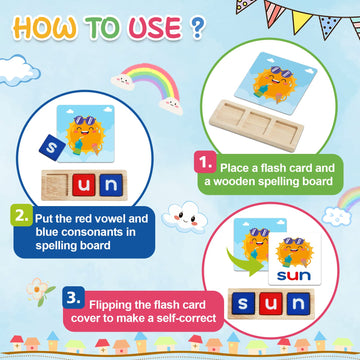 HOW TO USE ?

1. Place a flash card and a wooden spelling board

s

u n

2. Put the red vowel and blue consonants in spelling board

sun

s u n

3. Flipping the flash card cover to make a self-correct