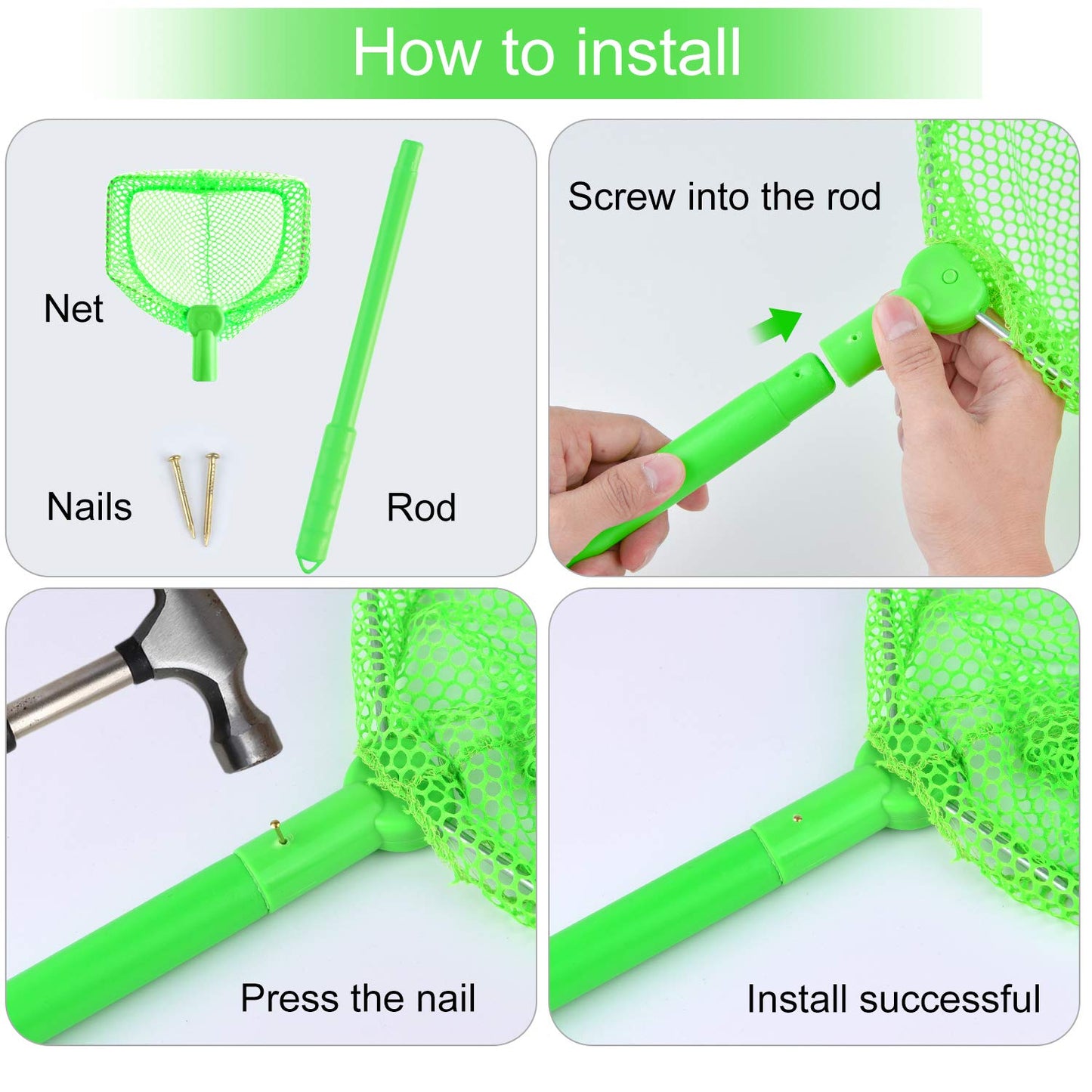 How to install

Net

Nails

Rod

Screw into the rod

Press the nail

Install successful