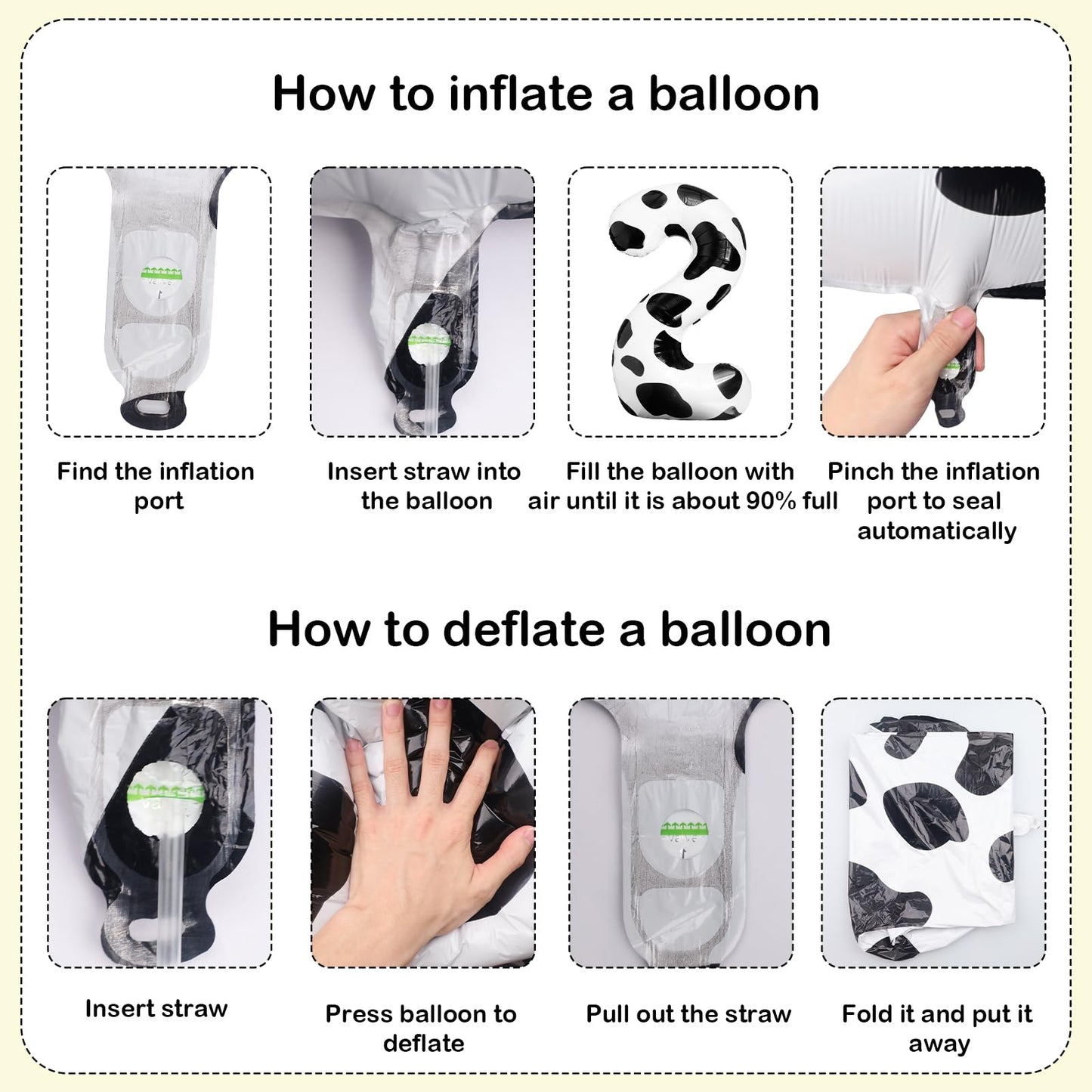 How to inflate a balloon

Find the inflation port

Insert straw into the balloon

Fill the balloon with air until it is about 90% full

Pinch the inflation port to seal automatically

How to deflate a balloon

Insert straw

Press balloon to deflate

Pull out the straw

Fold it and put it away