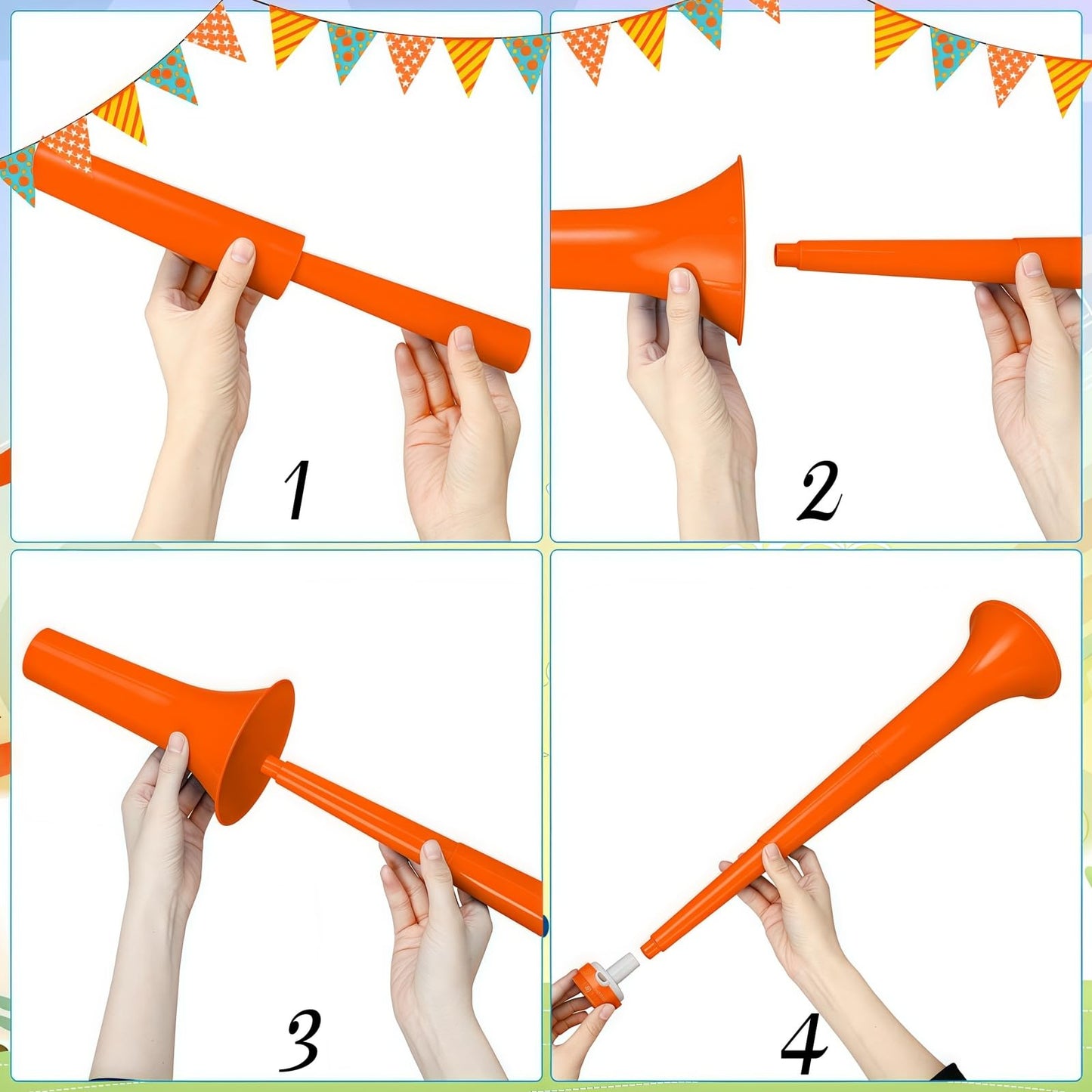 1

2

3

4