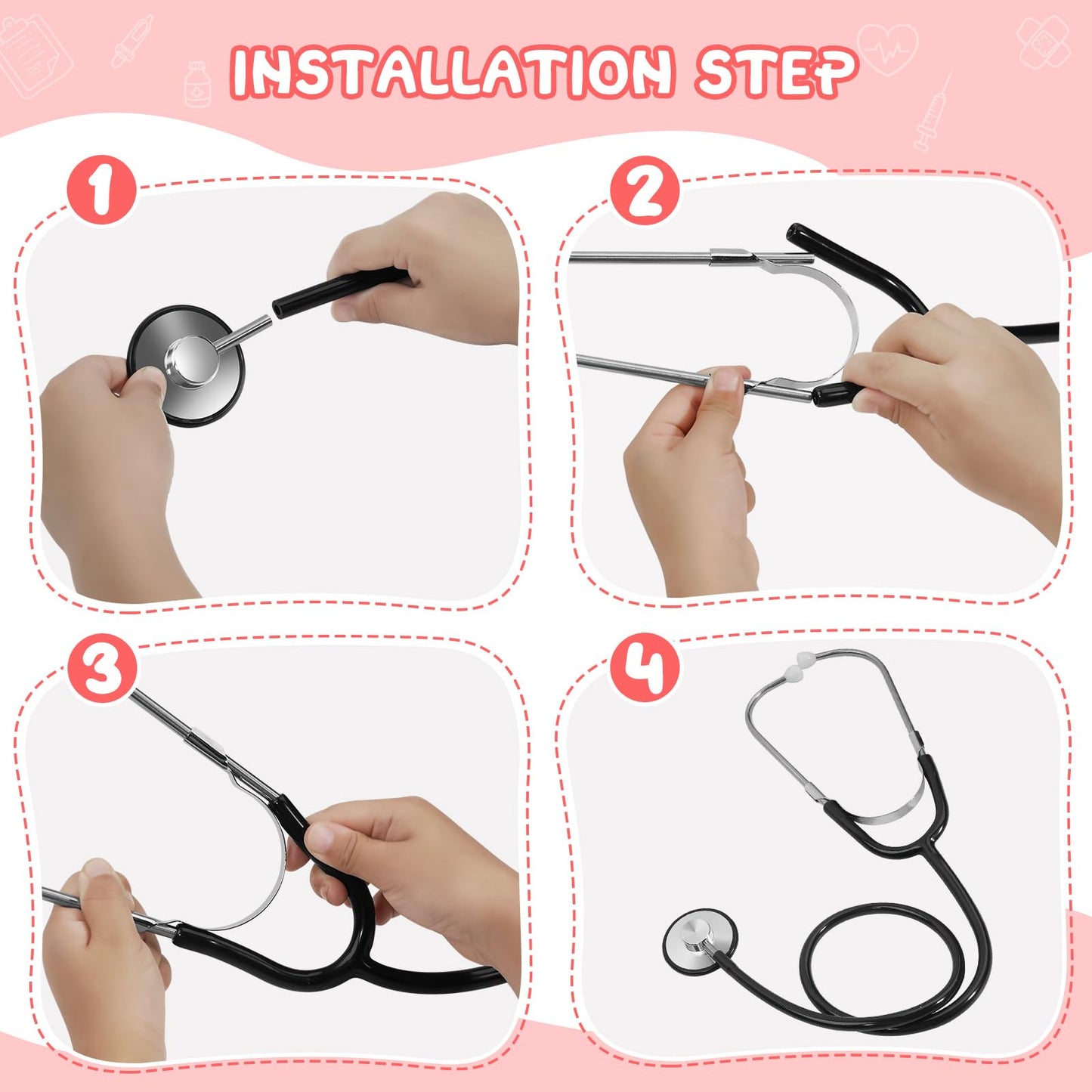 INSTALLATION STEP

1

2

3

4