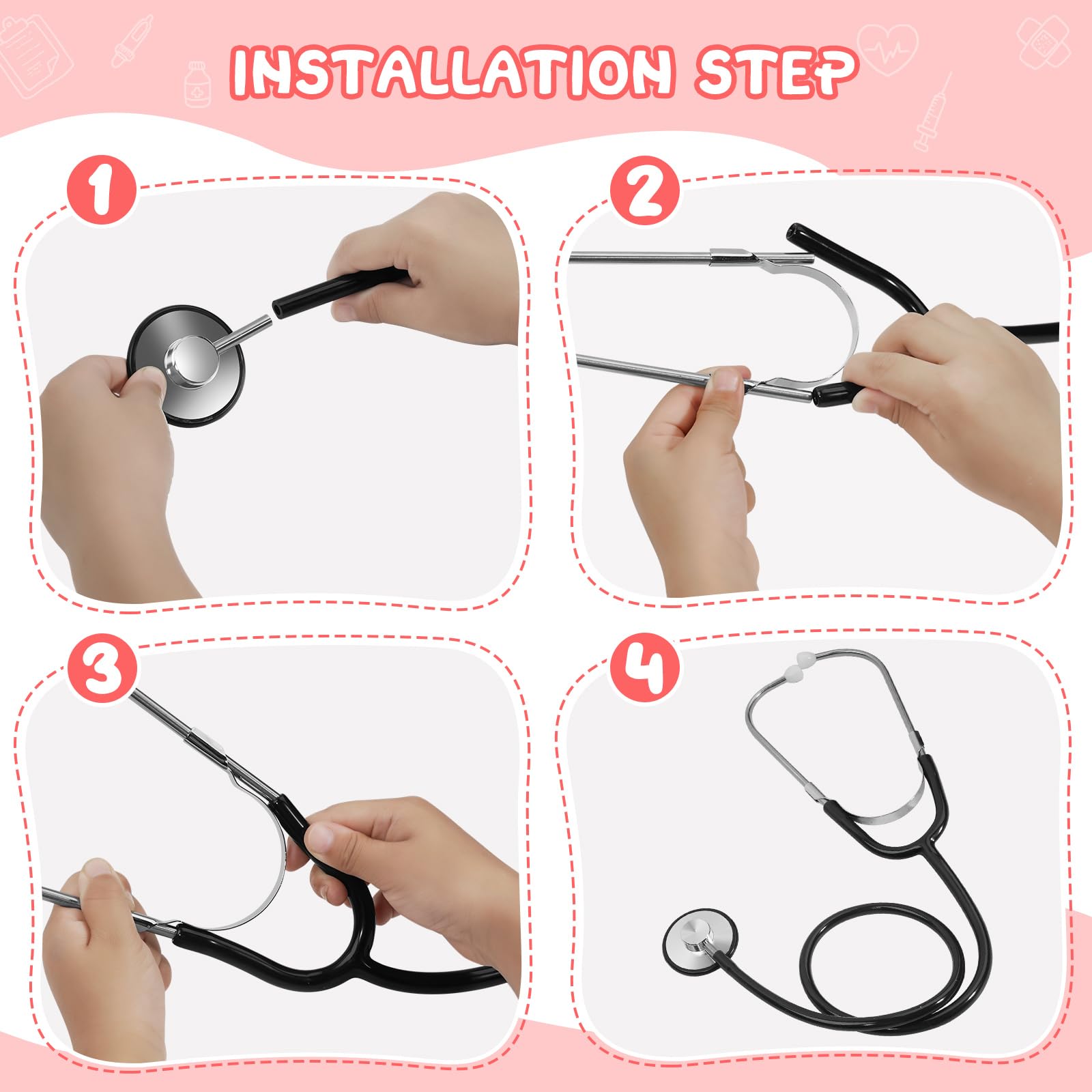 INSTALLATION STEP

1

2

3

4