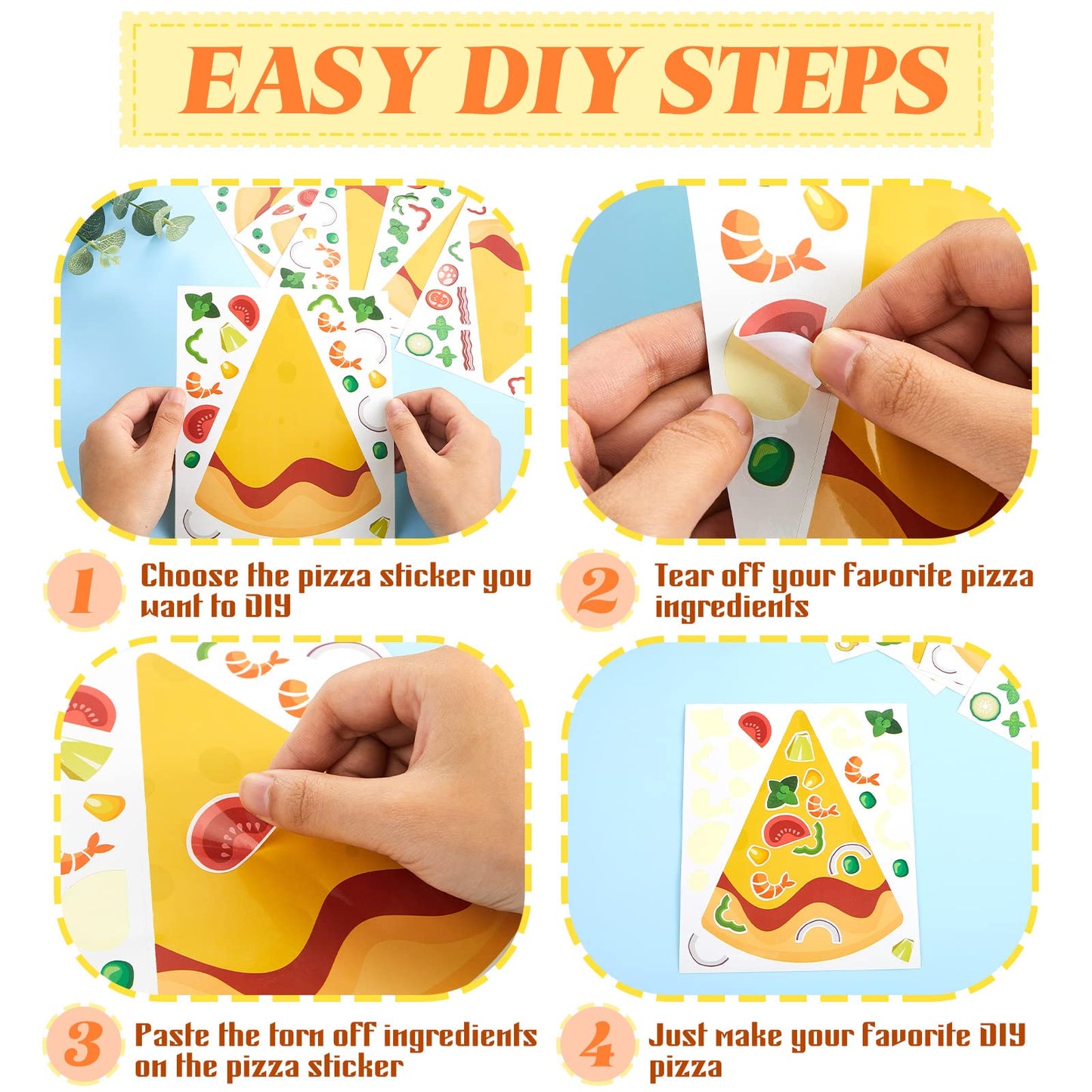 EASY DIY STEPS

1 Choose the pizza sticker you want to DIY

2 Tear off your favorite pizza ingredients

3 Paste the torn off ingredients on the pizza sticker

4 Just make your favorite DIY pizza