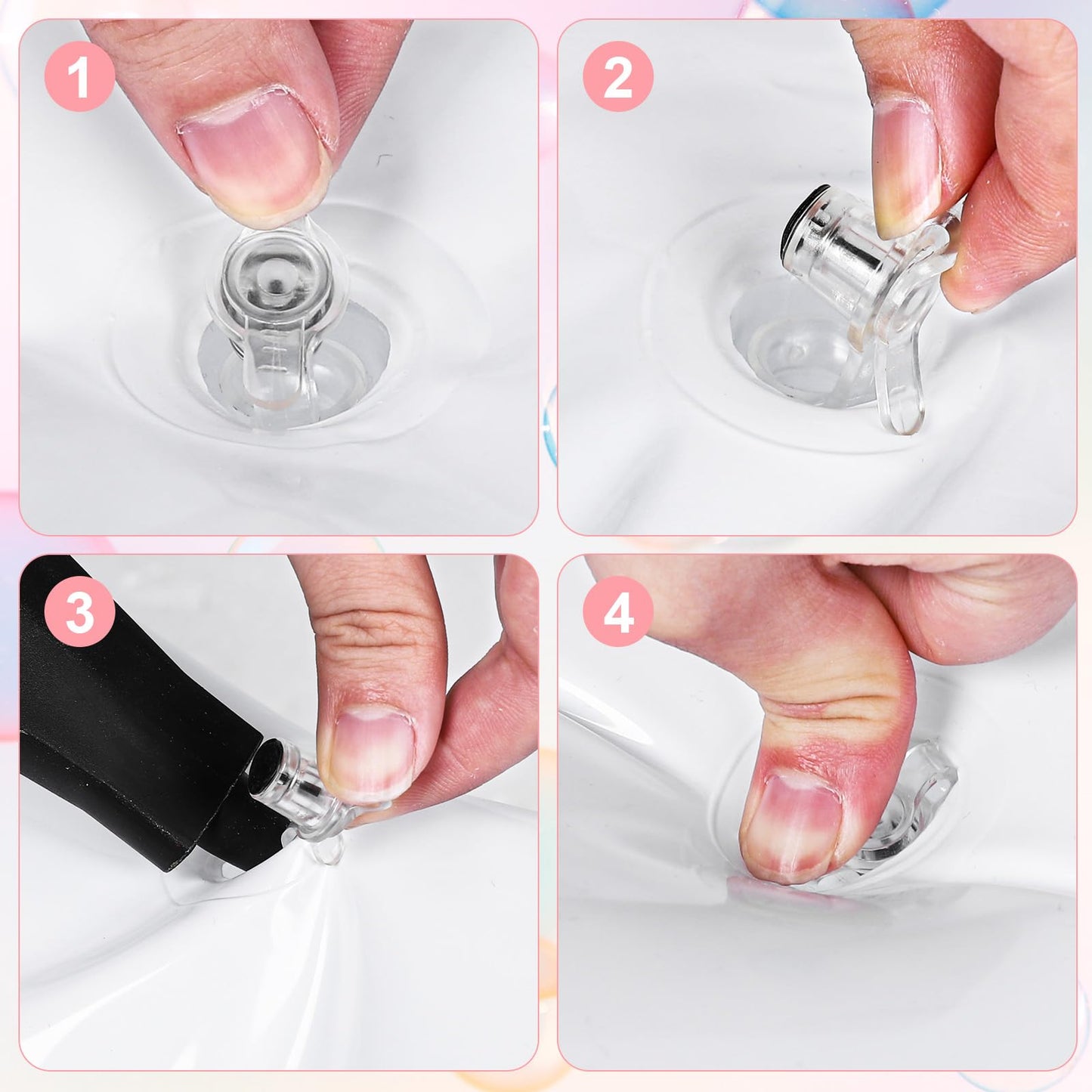 1

2

3

4