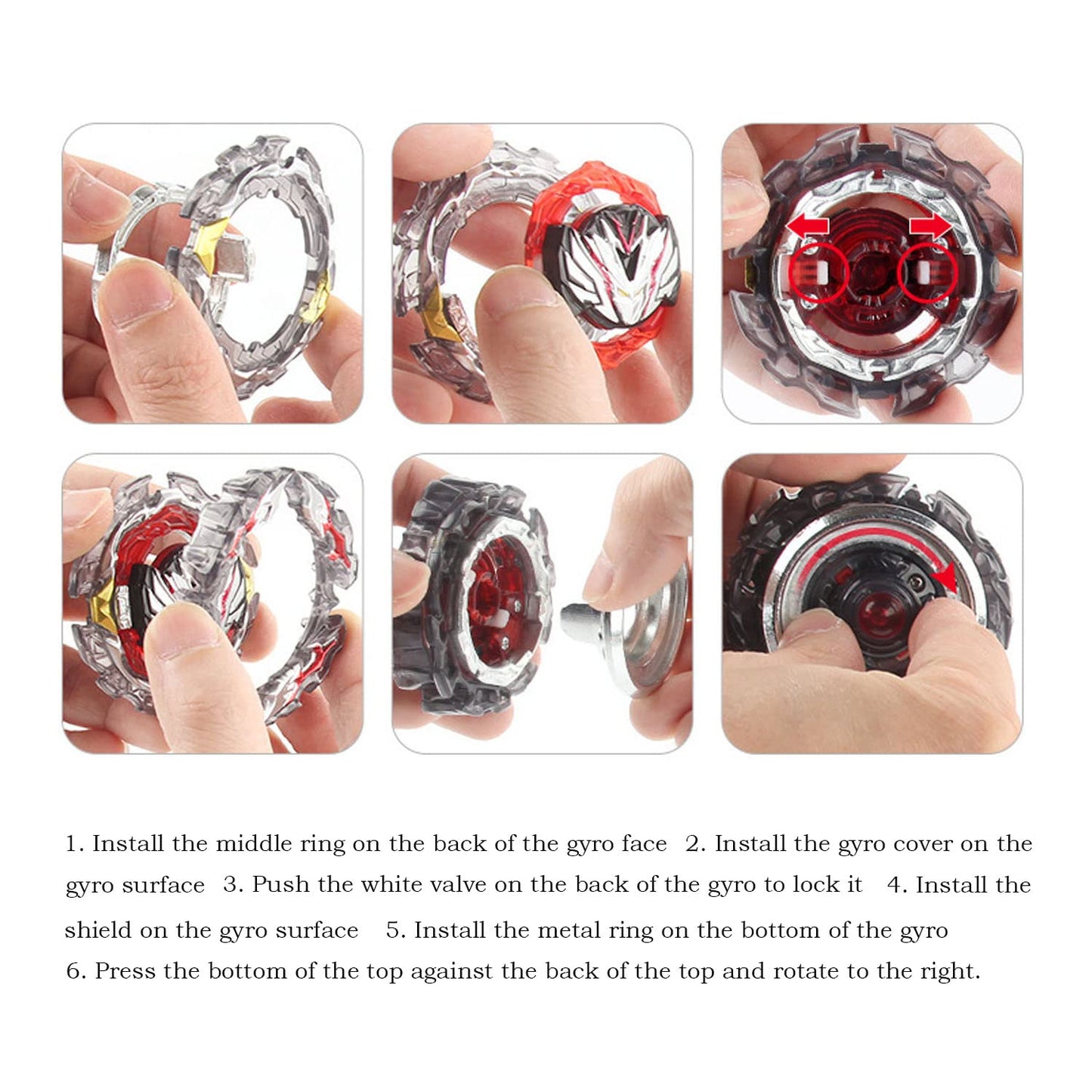 1. Install the middle ring on the back of the gyro face  2. Install the gyro cover on the gyro surface  3. Push the white valve on the back of the gyro to lock it  4. Install the shield on the gyro surface  5. Install the metal ring on the bottom of the gyro
6. Press the bottom of the top against the back of the top and rotate to the right.