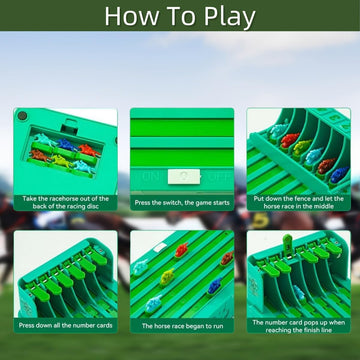 How To Play

Take the racehorse out of the back of the racing disc

ON OFF

Press the switch, the game starts

Put down the fence and let the horse race in the middle

Press down all the number cards

The horse race began to run

The number card pops up when reaching the finish line