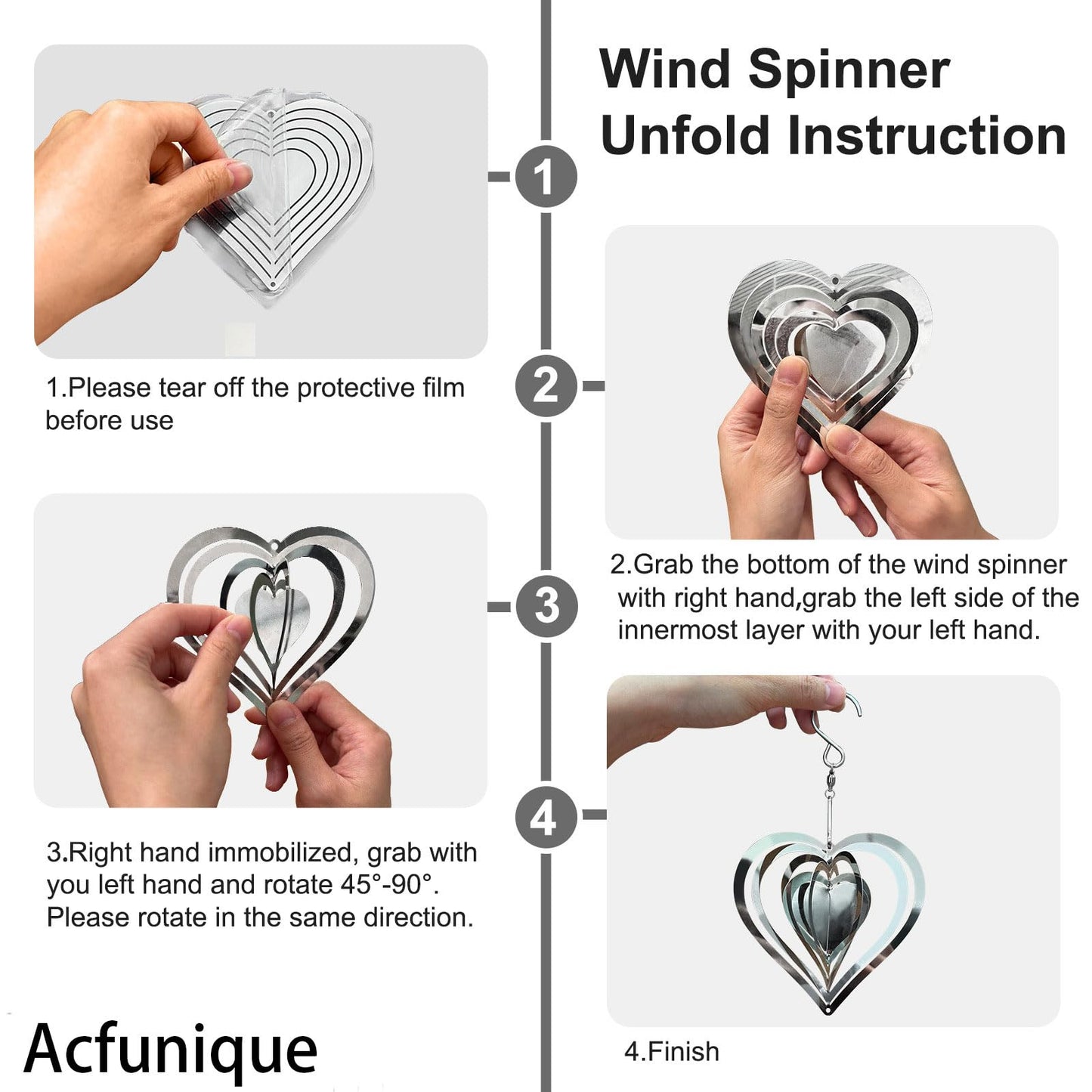 Wind Spinner Unfold Instruction

1

1.Please tear off the protective film before use

2

2.Grab the bottom of the wind spinner with right hand,grab the left side of the innermost layer with your left hand.

3

3.Right hand immobilized, grab with you left hand and rotate 45°-90°. Please rotate in the same direction.

4

4.Finish

Acfunique