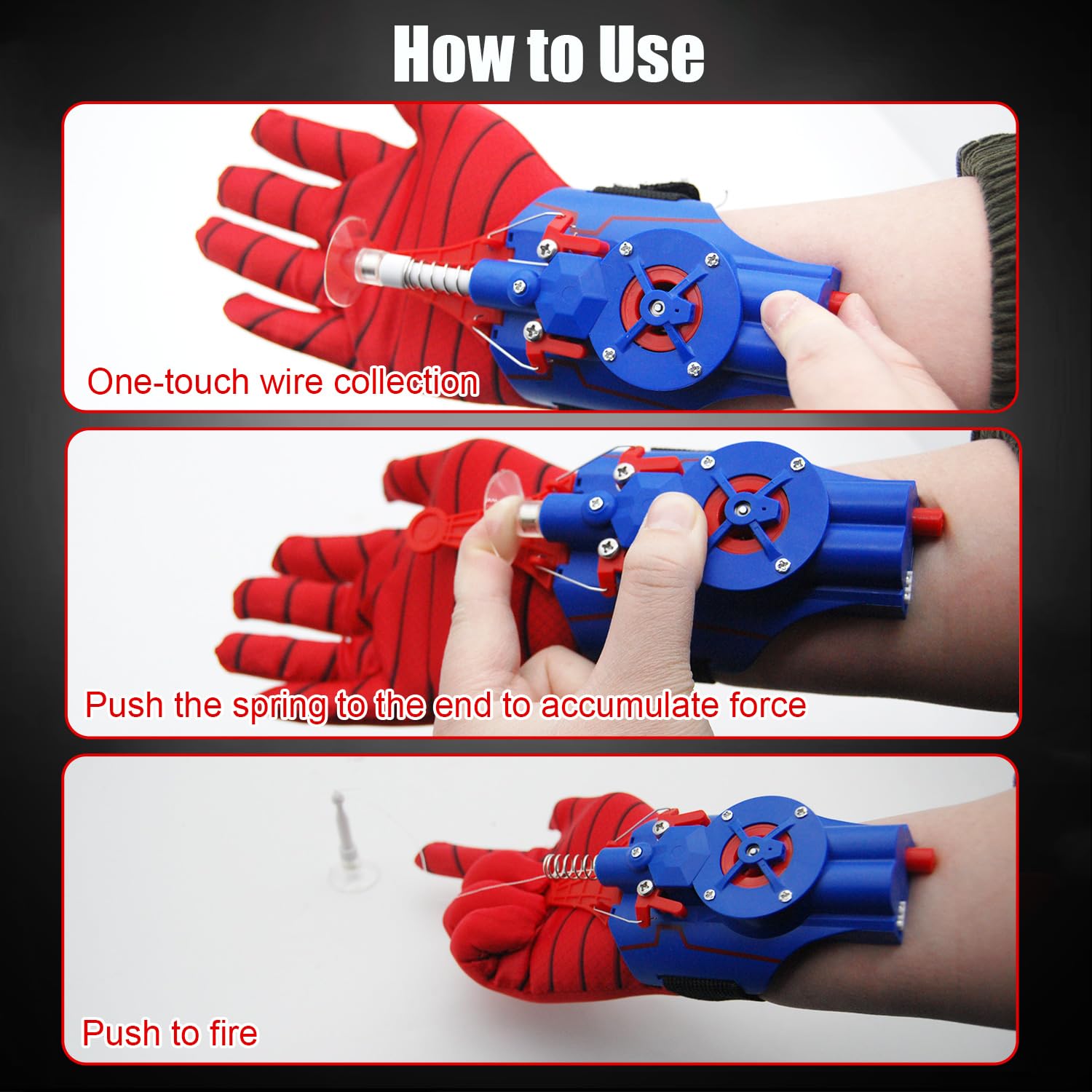 How to Use

One-touch wire collection

Push the spring to the end to accumulate force

Push to fire