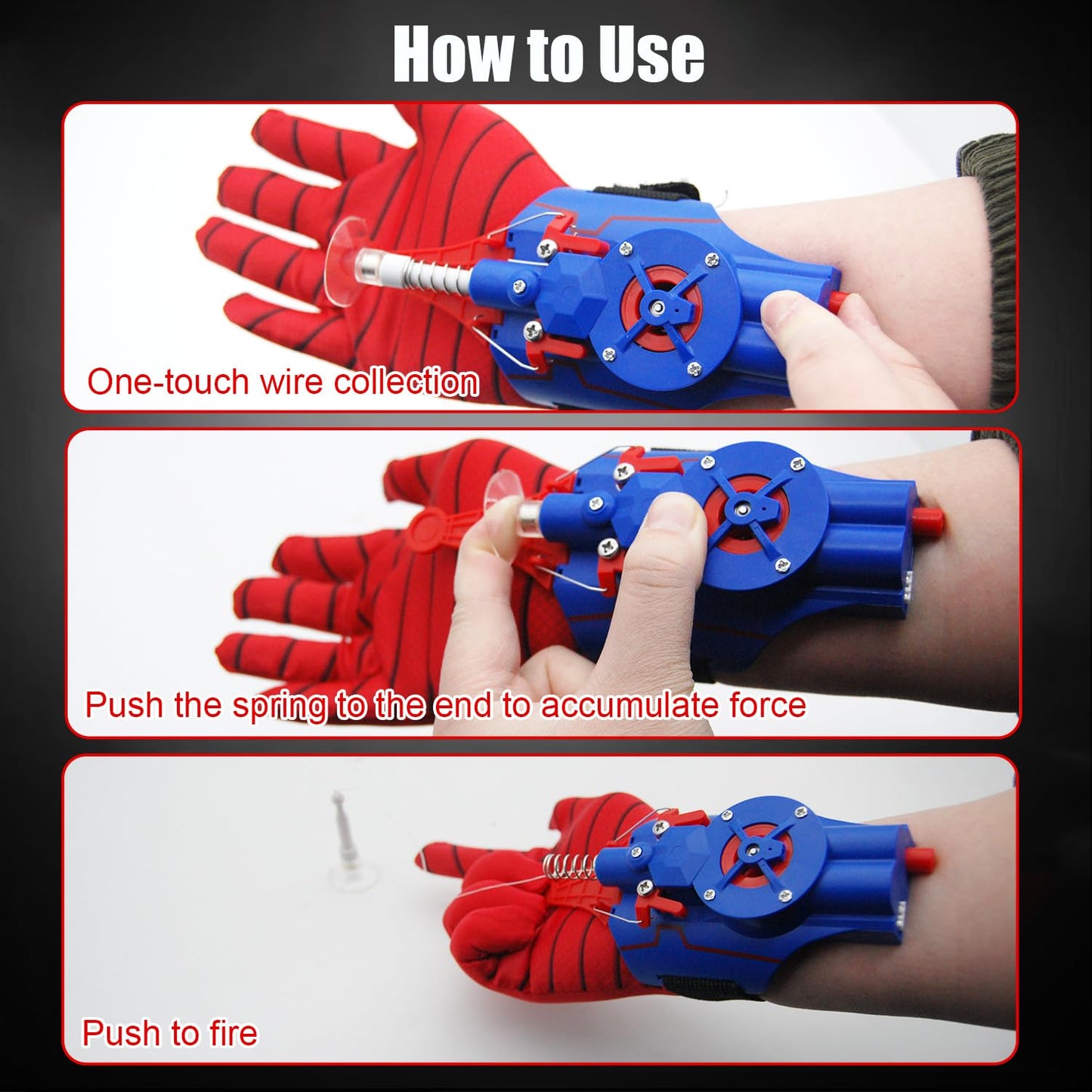 How to Use

One-touch wire collection

Push the spring to the end to accumulate force

Push to fire