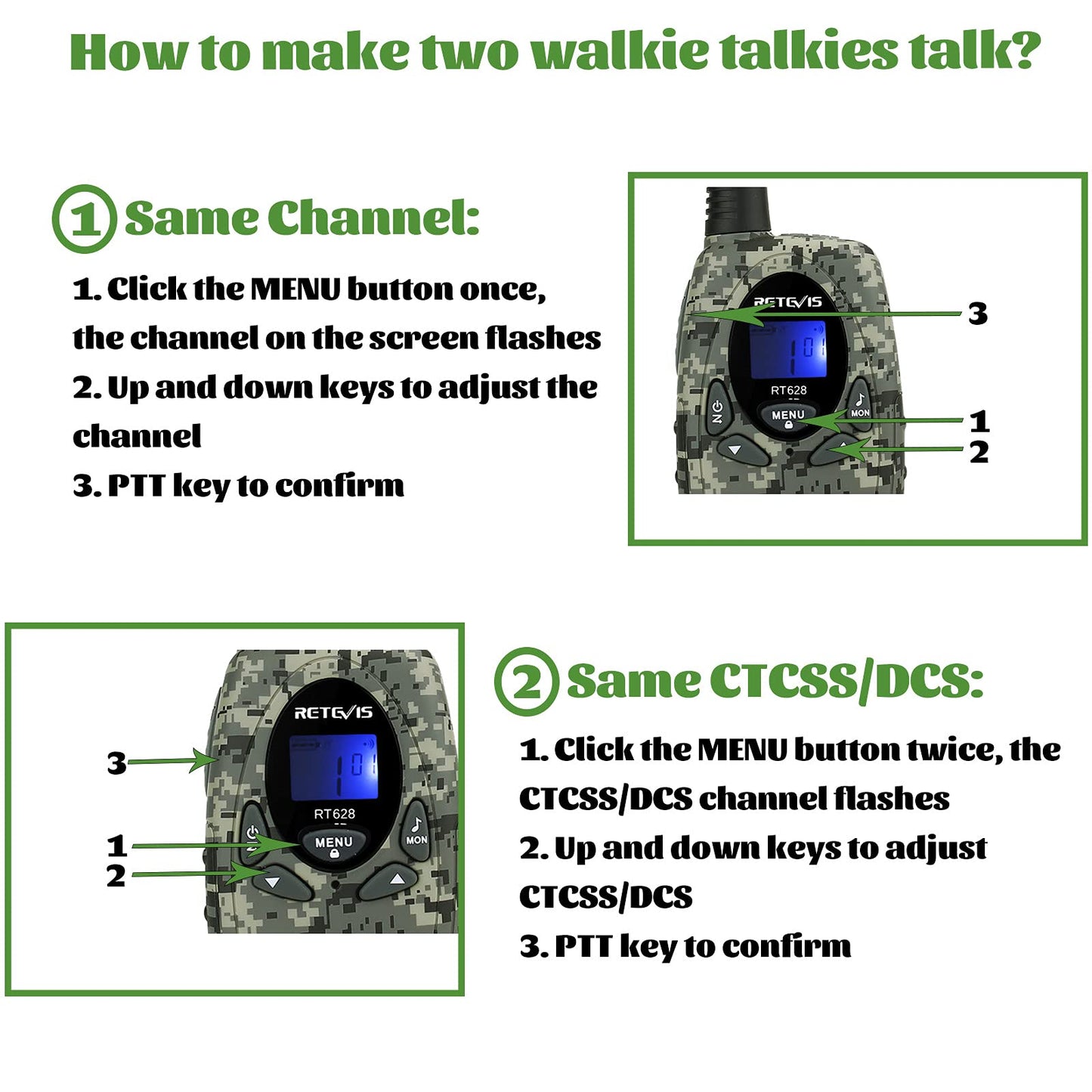 How to make two walkie talkies talk?

1 Same Channel:

1. Click the MENU button once, the channel on the screen flashes
2. Up and down keys to adjust the channel
3. PTT key to confirm

RETEVIS
101
RT628
MENU
MON
3
1
2

RETEVIS
101
RT628
MENU
MON
3
1
2

2 Same CTCSS/DCS:

1. Click the MENU button twice, the CTCSS/DCS channel flashes
2. Up and down keys to adjust CTCSS/DCS
3. PTT key to confirm