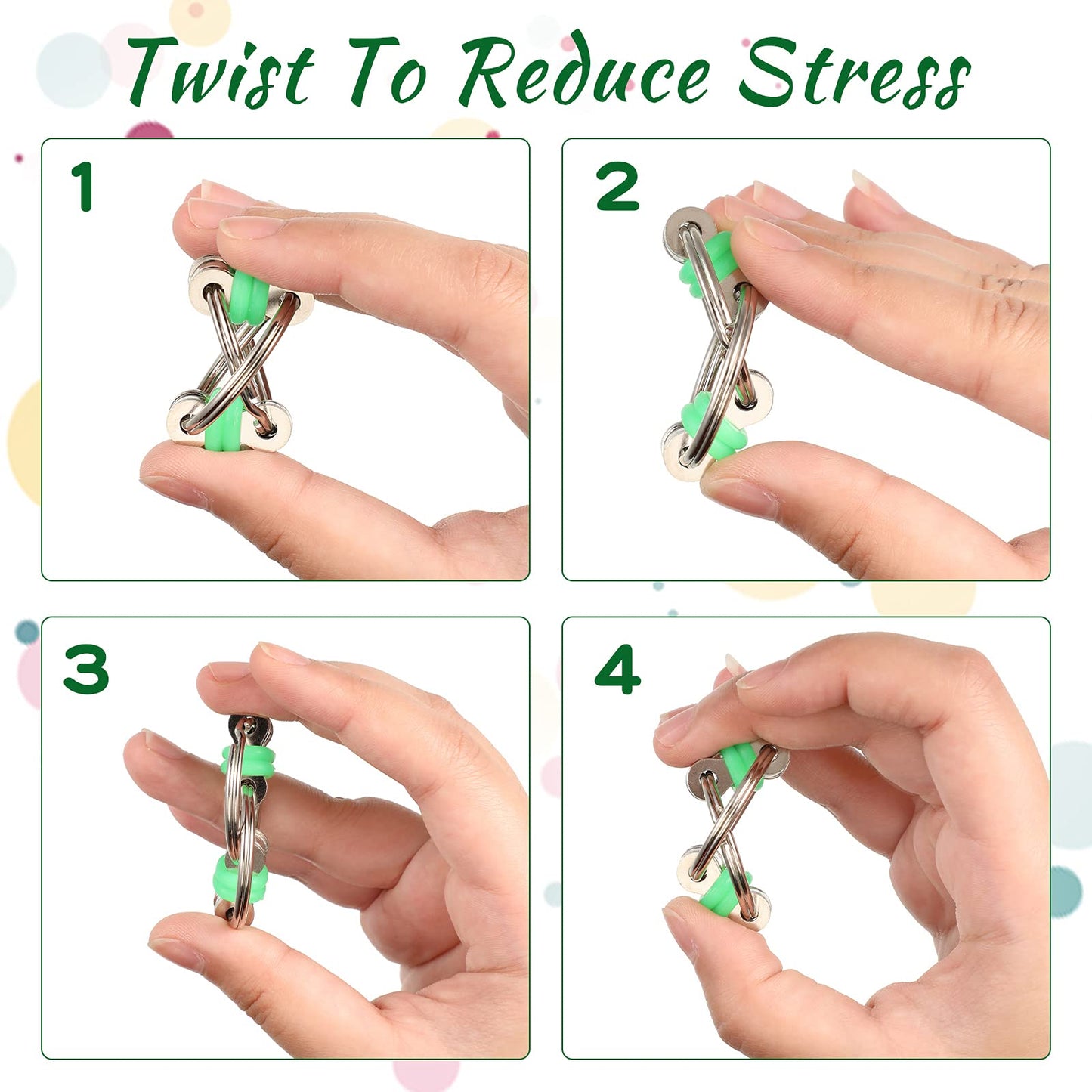 Twist To Reduce Stress

1

2

3

4