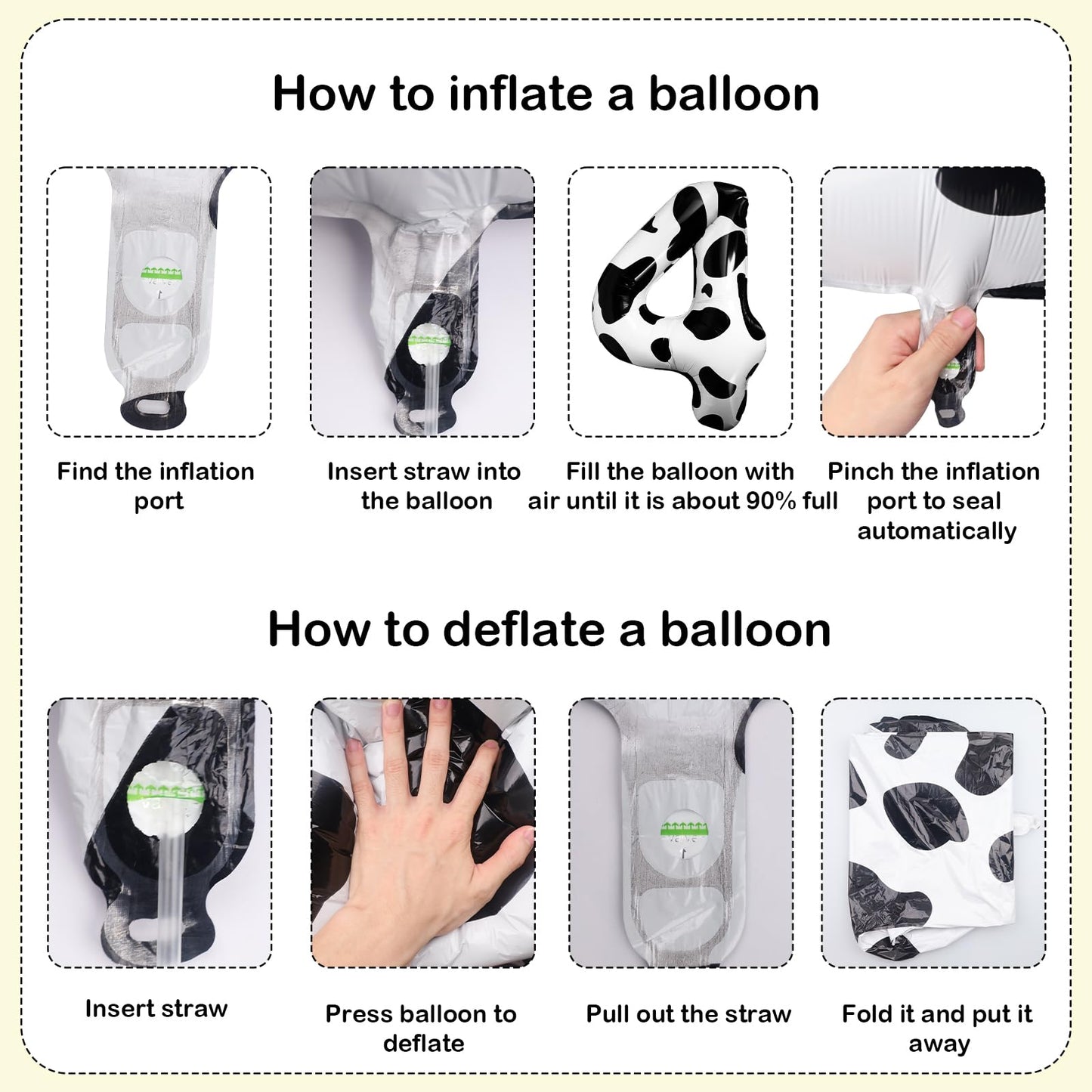 How to inflate a balloon

Find the inflation port

Insert straw into the balloon

Fill the balloon with air until it is about 90% full

Pinch the inflation port to seal automatically

How to deflate a balloon

Insert straw

Press balloon to deflate

Pull out the straw

Fold it and put it away