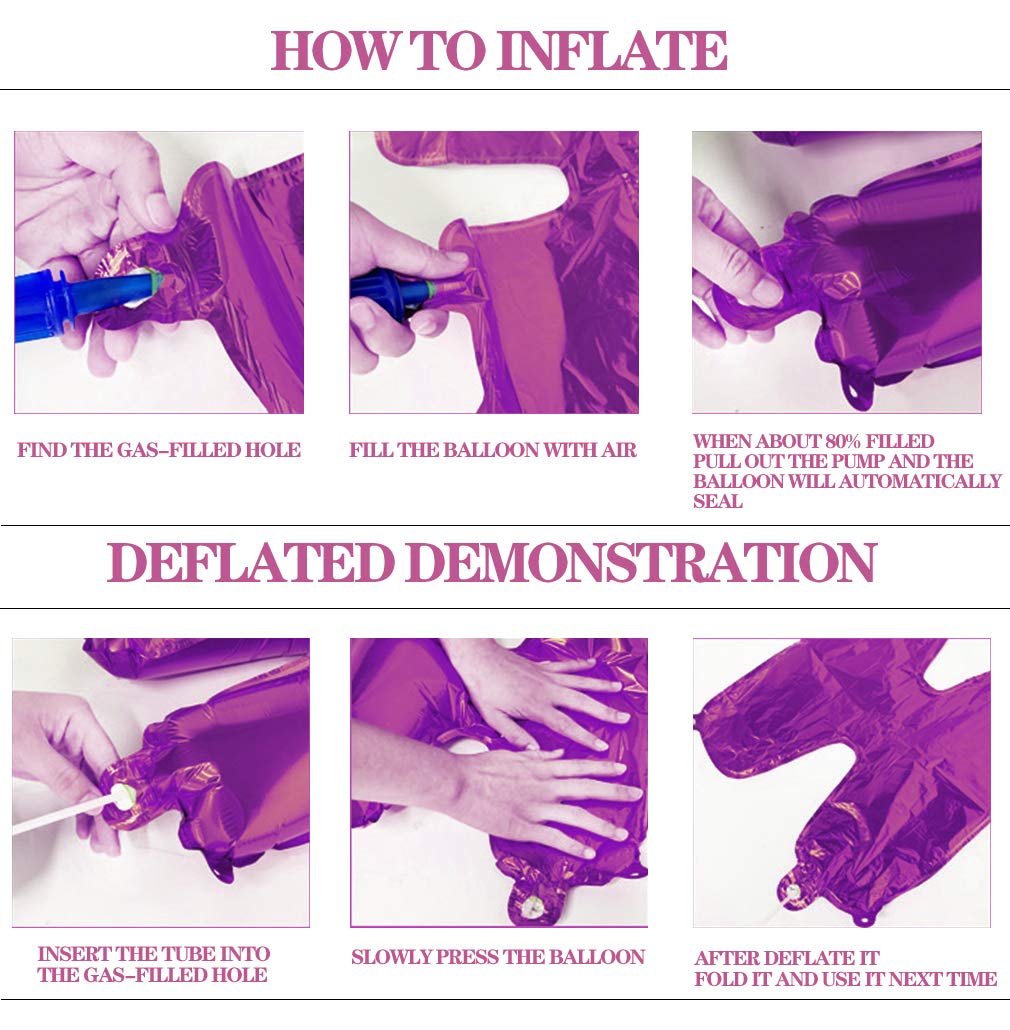 HOW TO INFLATE

FIND THE GAS-FILLED HOLE

FILL THE BALLOON WITH AIR

WHEN ABOUT 80% FILLED PULL OUT THE PUMP AND THE BALLOON WILL AUTOMATICALLY SEAL

DEFLATED DEMONSTRATION

INSERT THE TUBE INTO THE GAS-FILLED HOLE

SLOWLY PRESS THE BALLOON

AFTER DEFLATE IT FOLD IT AND USE IT NEXT TIME