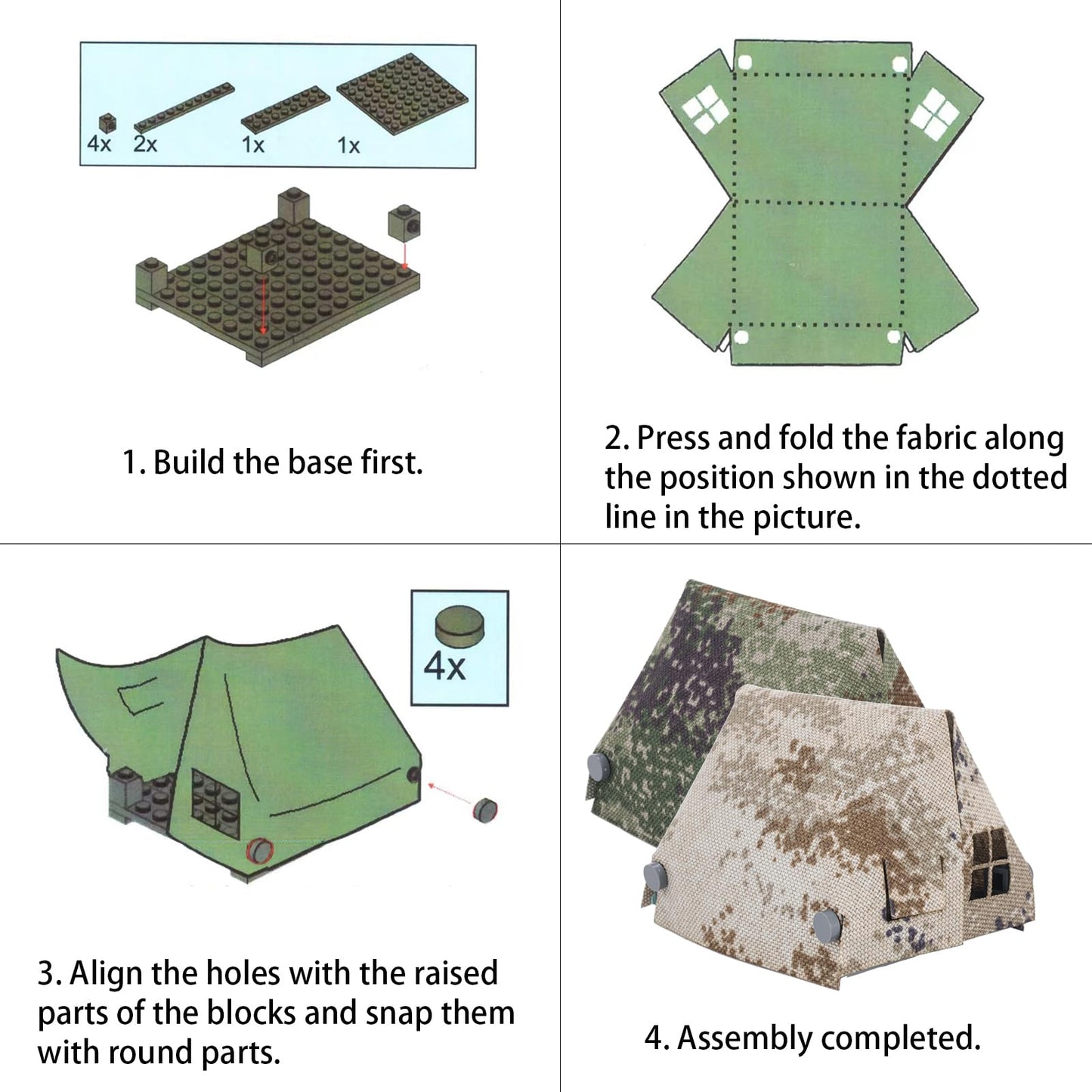 4x 2x 1x 1x

1. Build the base first.

2. Press and fold the fabric along the position shown in the dotted line in the picture.

4x

3. Align the holes with the raised parts of the blocks and snap them with round parts.

4. Assembly completed.