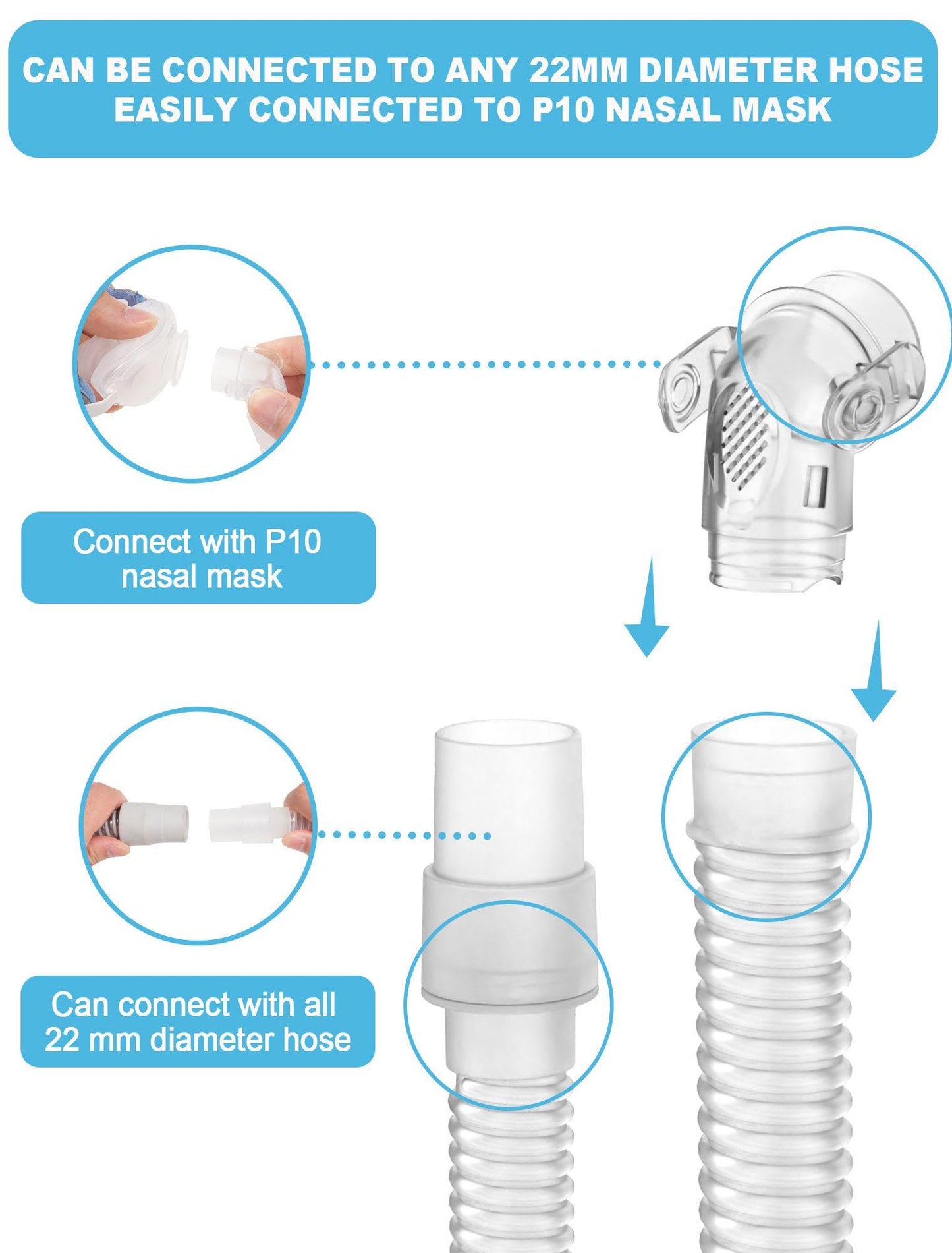 CAN BE CONNECTED TO ANY 22MM DIAMETER HOSE
EASILY CONNECTED TO P10 NASAL MASK

Connect with P10 nasal mask

Can connect with all 22 mm diameter hose