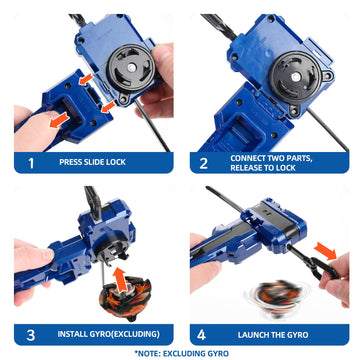 1 PRESS SLIDE LOCK

2 CONNECT TWO PARTS, RELEASE TO LOCK

3 INSTALL GYRO(EXCLUDING)

4 LAUNCH THE GYRO

*NOTE: EXCLUDING GYRO