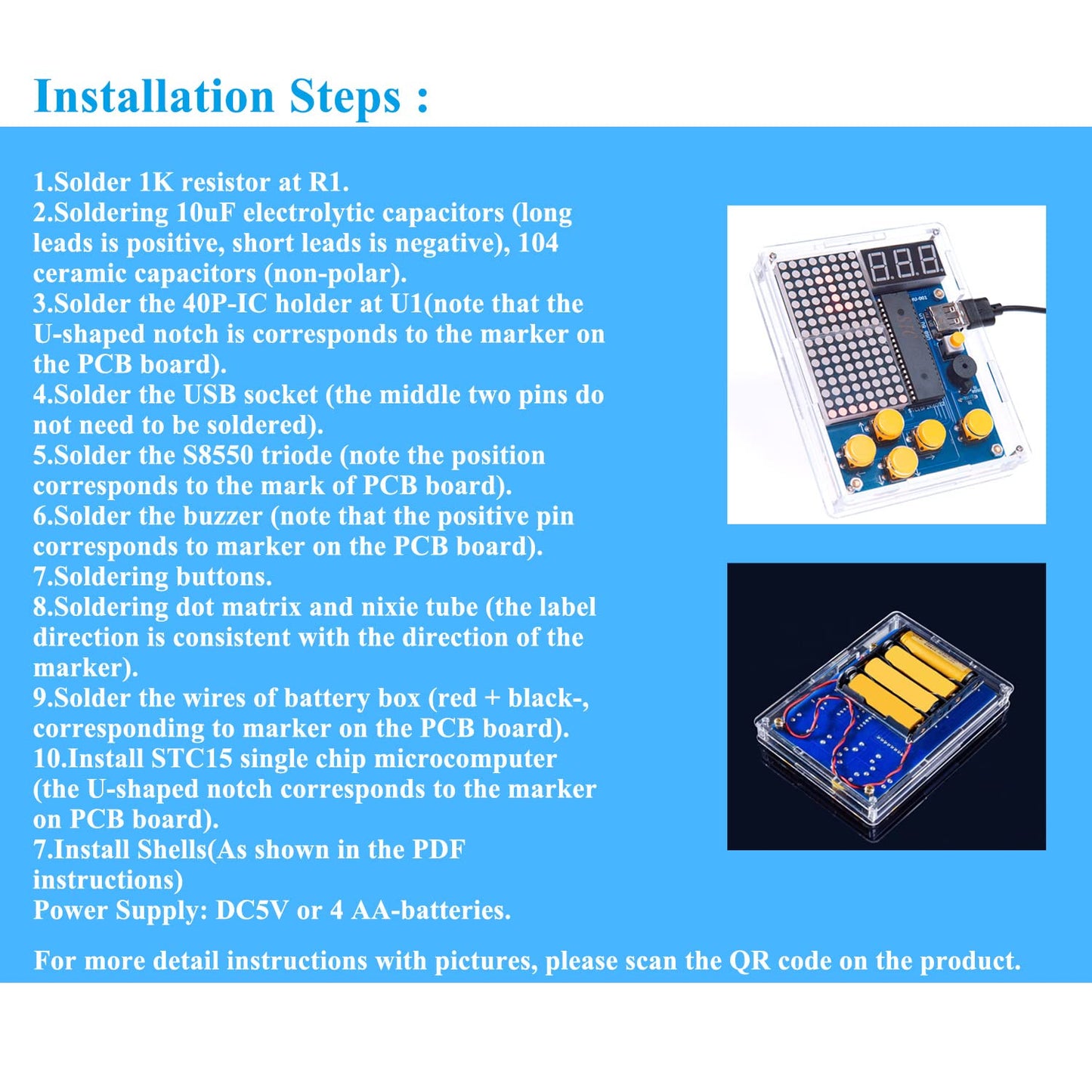 Installation Steps :

1.Solder 1K resistor at R1.
2.Soldering 10uF electrolytic capacitors (long leads is positive, short leads is negative), 104 ceramic capacitors (non-polar).
3.Solder the 40P-IC holder at U1(note that the U-shaped notch is corresponds to the marker on the PCB board).
4.Solder the USB socket (the middle two pins do not need to be soldered).
5.Solder the S8550 triode (note the position corresponds to the mark of PCB board).
6.Solder the buzzer (note that the positive pin corresponds to marker on the PCB board).
7.Soldering buttons.
8.Soldering dot matrix and nixie tube (the label direction is consistent with the direction of the marker).
9.Solder the wires of battery box (red + black-, corresponding to marker on the PCB board).
10.Install STC15 single chip microcomputer (the U-shaped notch corresponds to the marker on PCB board).
7.Install Shells(As shown in the PDF instructions)
Power Supply: DC5V or 4 AA-batteries.

For more detail instructions with pictures, please scan the QR code on the product.