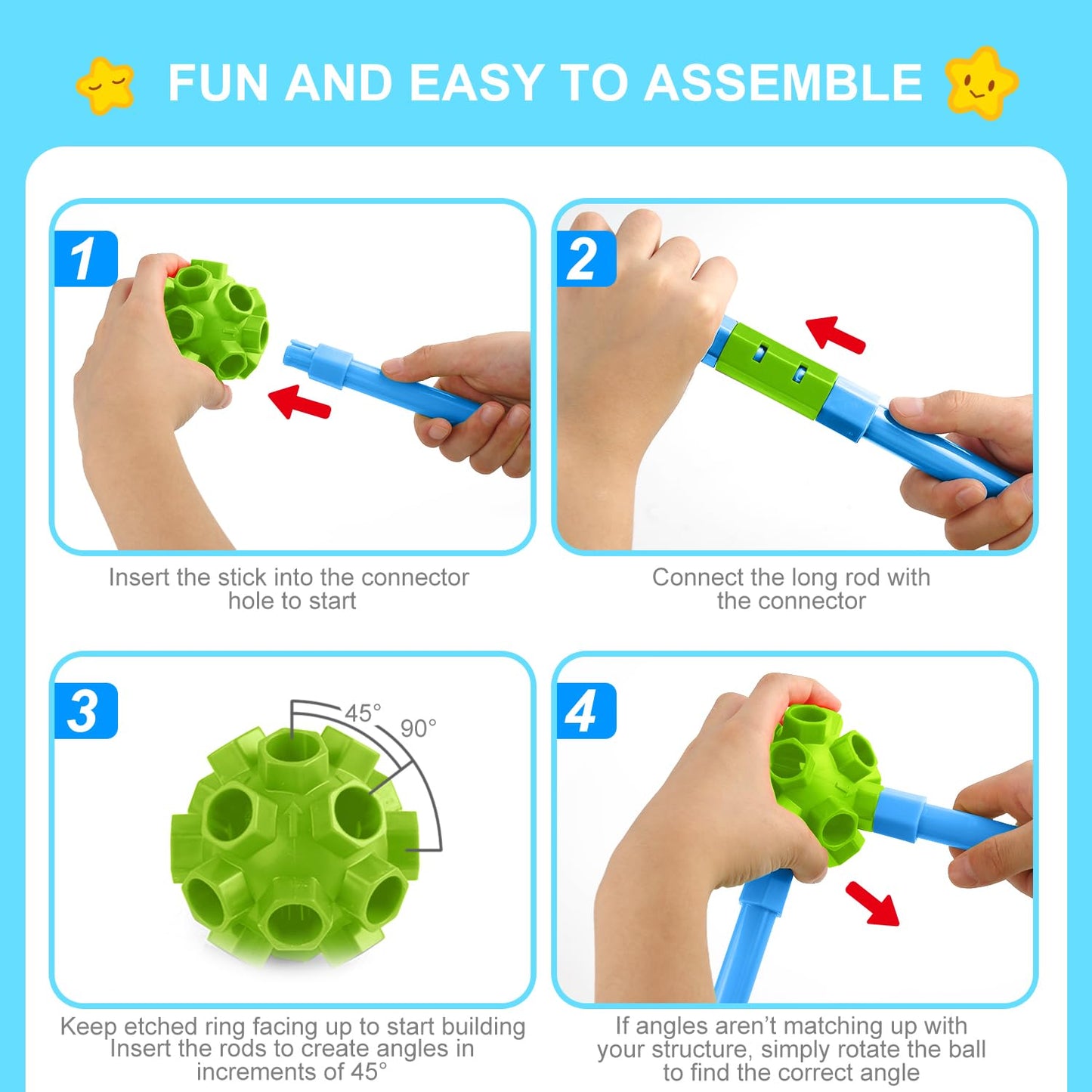 FUN AND EASY TO ASSEMBLE

1

Insert the stick into the connector hole to start

2

Connect the long rod with the connector

3

45°

90°

Keep etched ring facing up to start building Insert the rods to create angles in increments of 45°

4

If angles aren't matching up with your structure, simply rotate the ball to find the correct angle