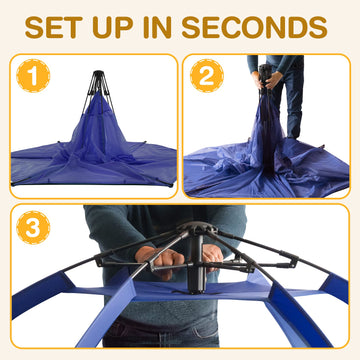 SET UP IN SECONDS

1

2

3