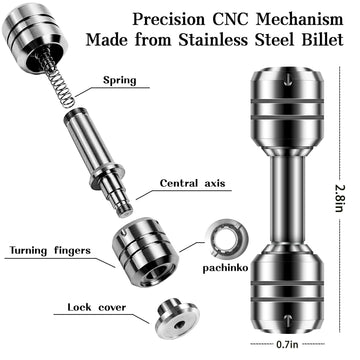 Precision CNC Mechanism
Made from Stainless Steel Billet

Spring

Central axis

Turning fingers

pachinko

Lock cover

2.8in

0.7in